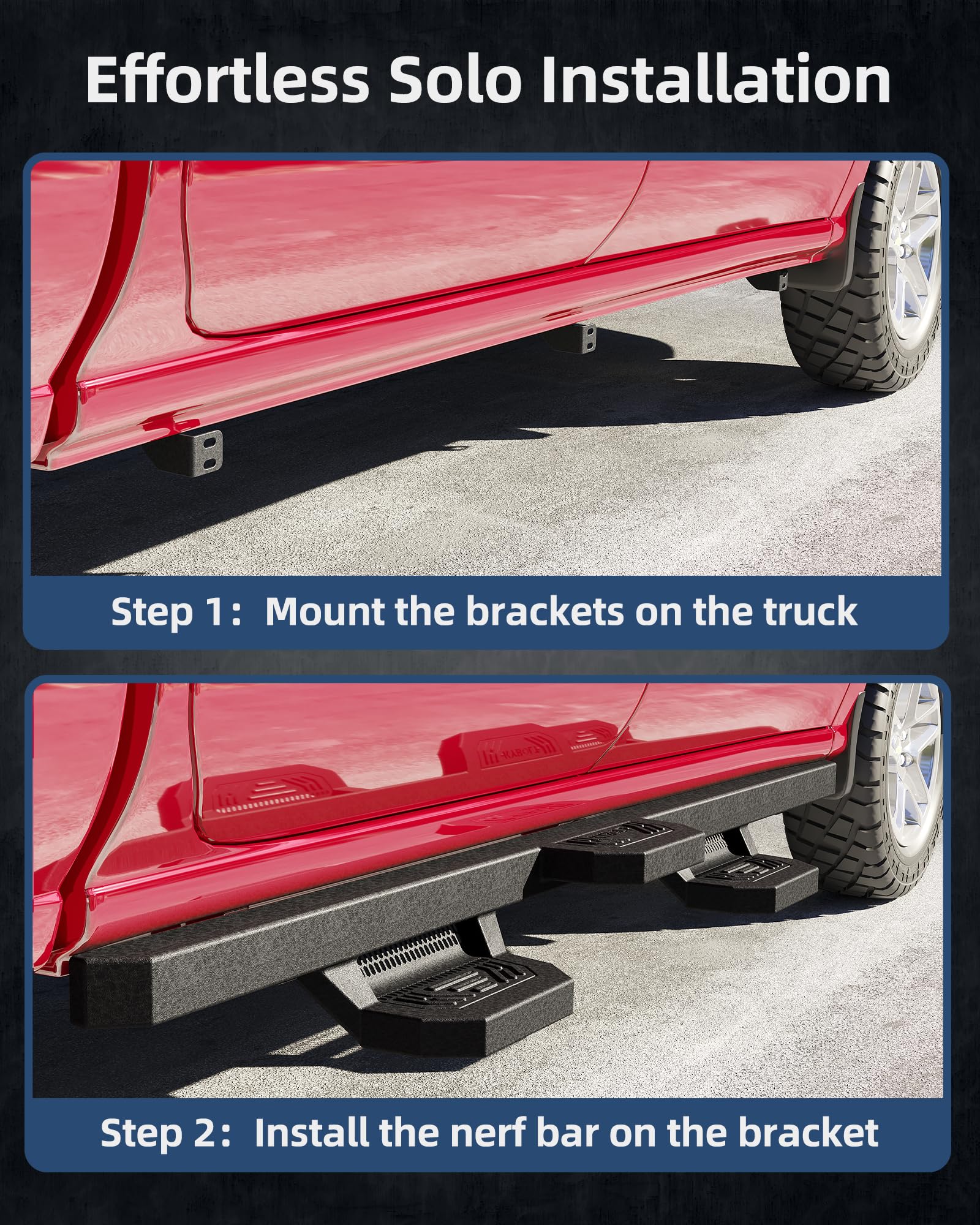 Effortless Solo Installation

Step 1: Mount the brackets on the truck

Step 2: Install the nerf bar on the bracket