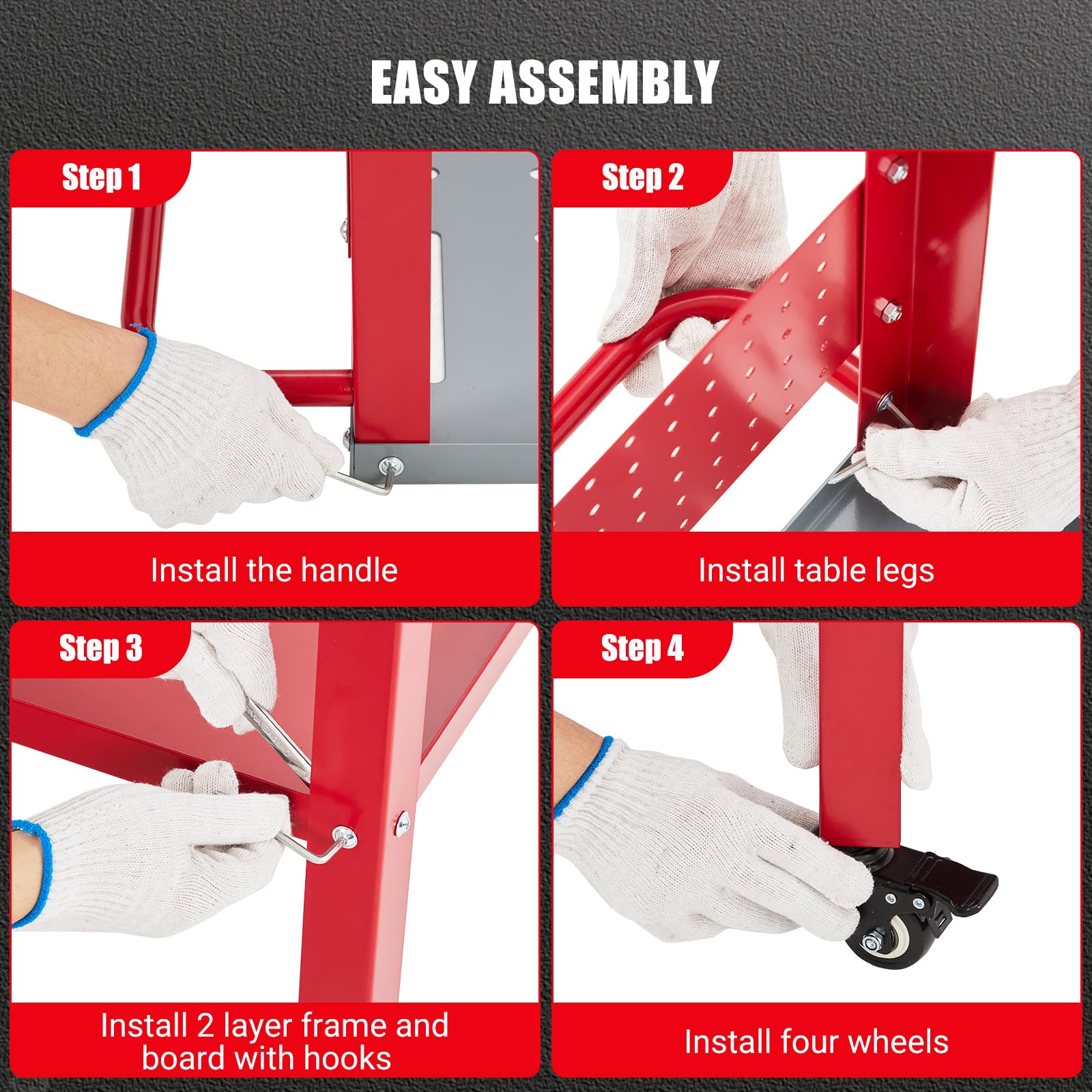 EASY ASSEMBLY

Step 1

Install the handle

Step 2

Install table legs

Step 3

Install 2 layer frame and board with hooks

Step 4

Install four wheels