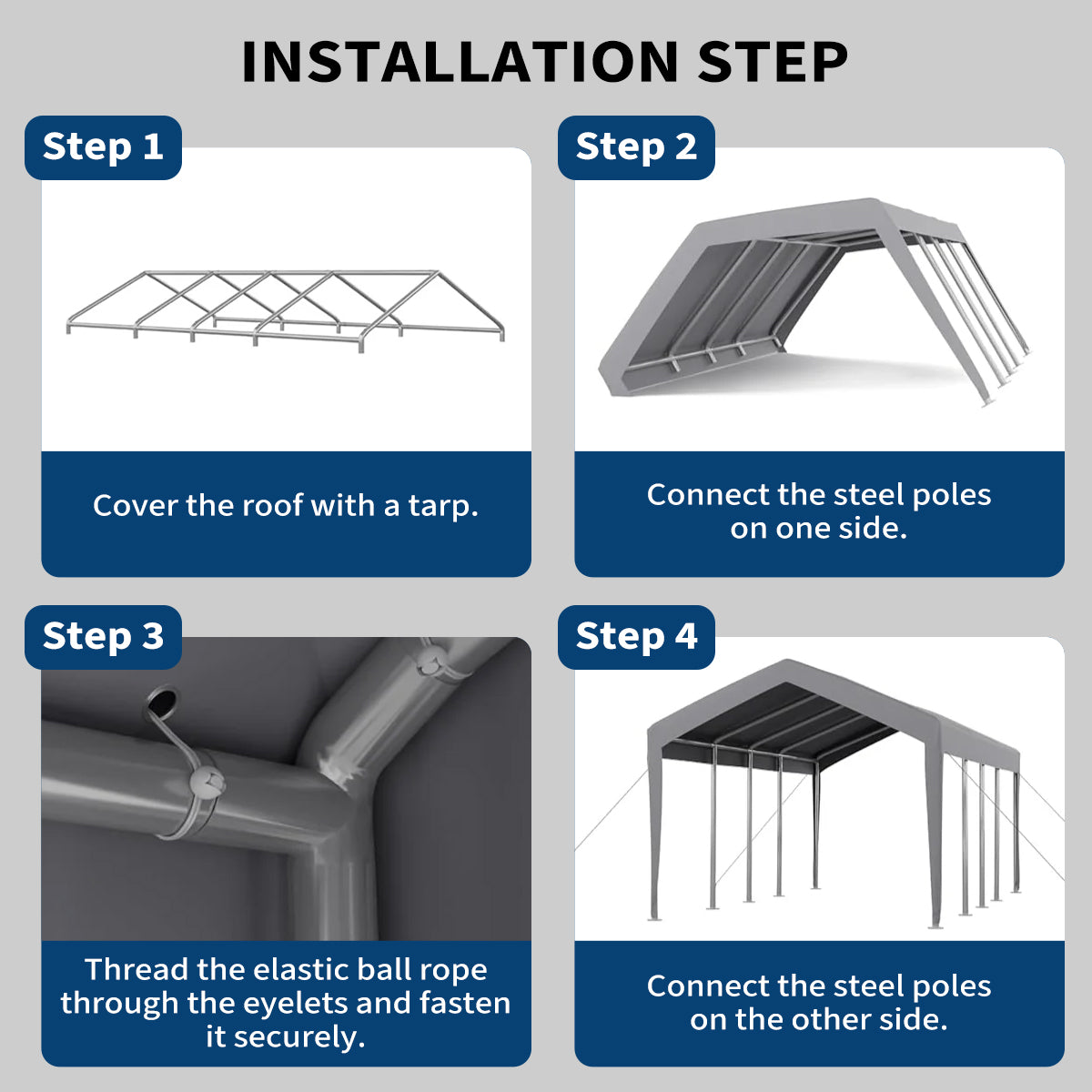 INSTALLATION STEP

Step 1

Cover the roof with a tarp.

Step 2

Connect the steel poles on one side.

Step 3

Thread the elastic ball rope through the eyelets and fasten it securely.

Step 4

Connect the steel poles on the other side.