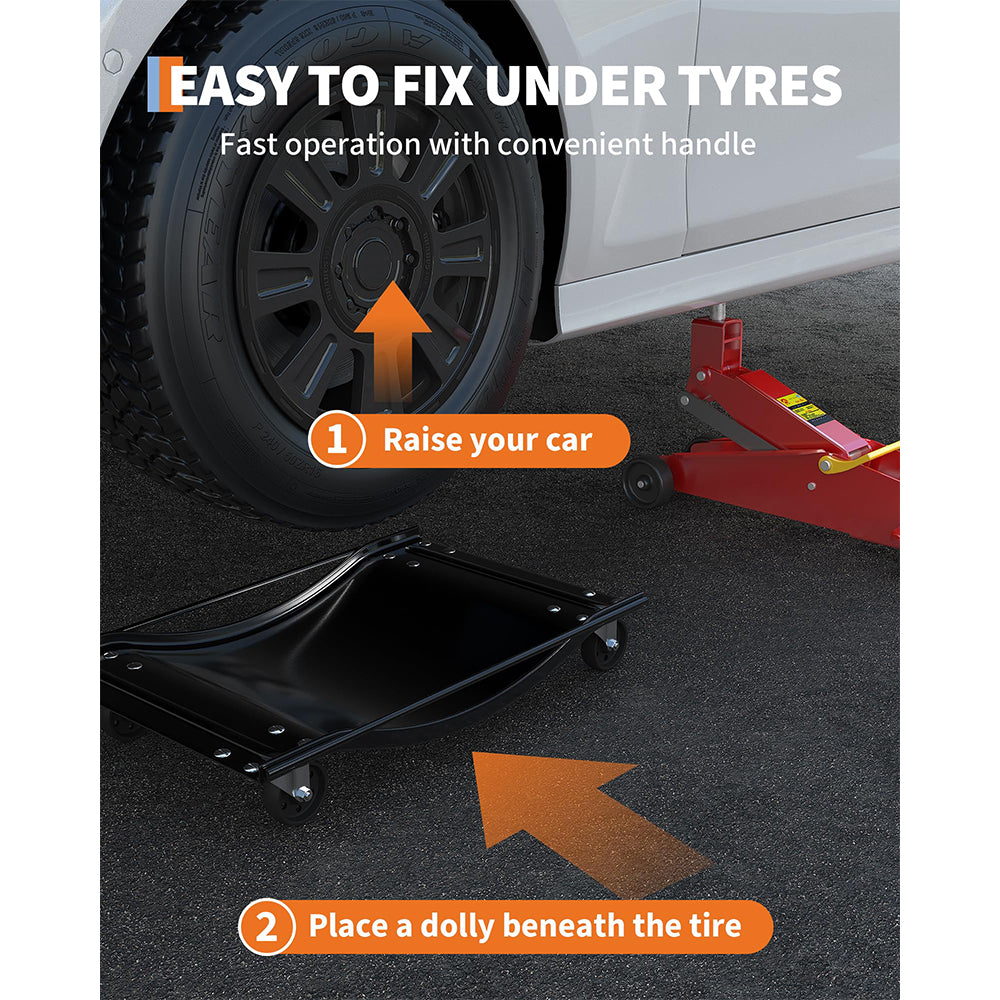 EASY TO FIX UNDER TYRES

Fast operation with convenient handle

1 Raise your car

2 Place a dolly beneath the tire