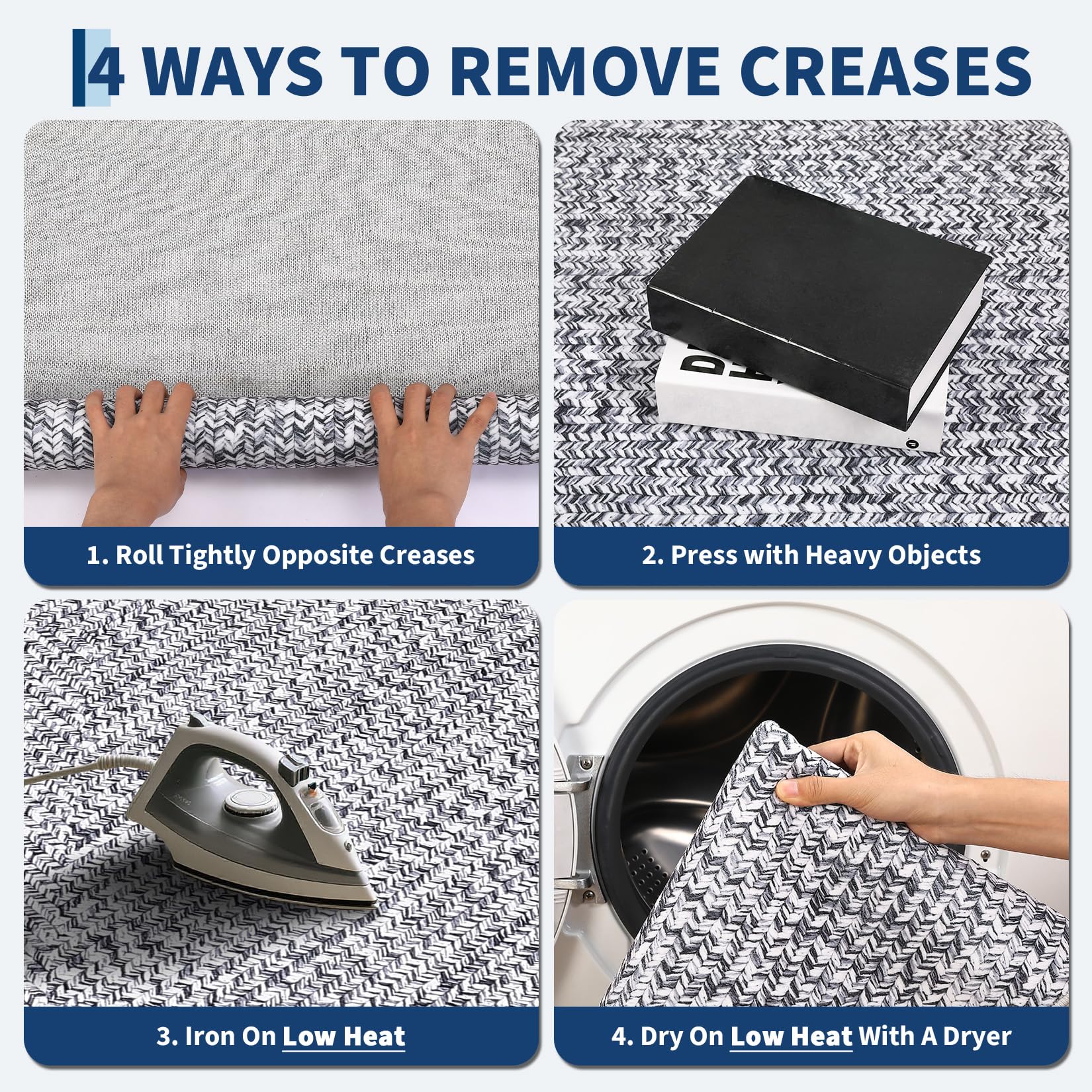 4 WAYS TO REMOVE CREASES

1. Roll Tightly Opposite Creases

2. Press with Heavy Objects

3. Iron On Low Heat

4. Dry On Low Heat With A Dryer