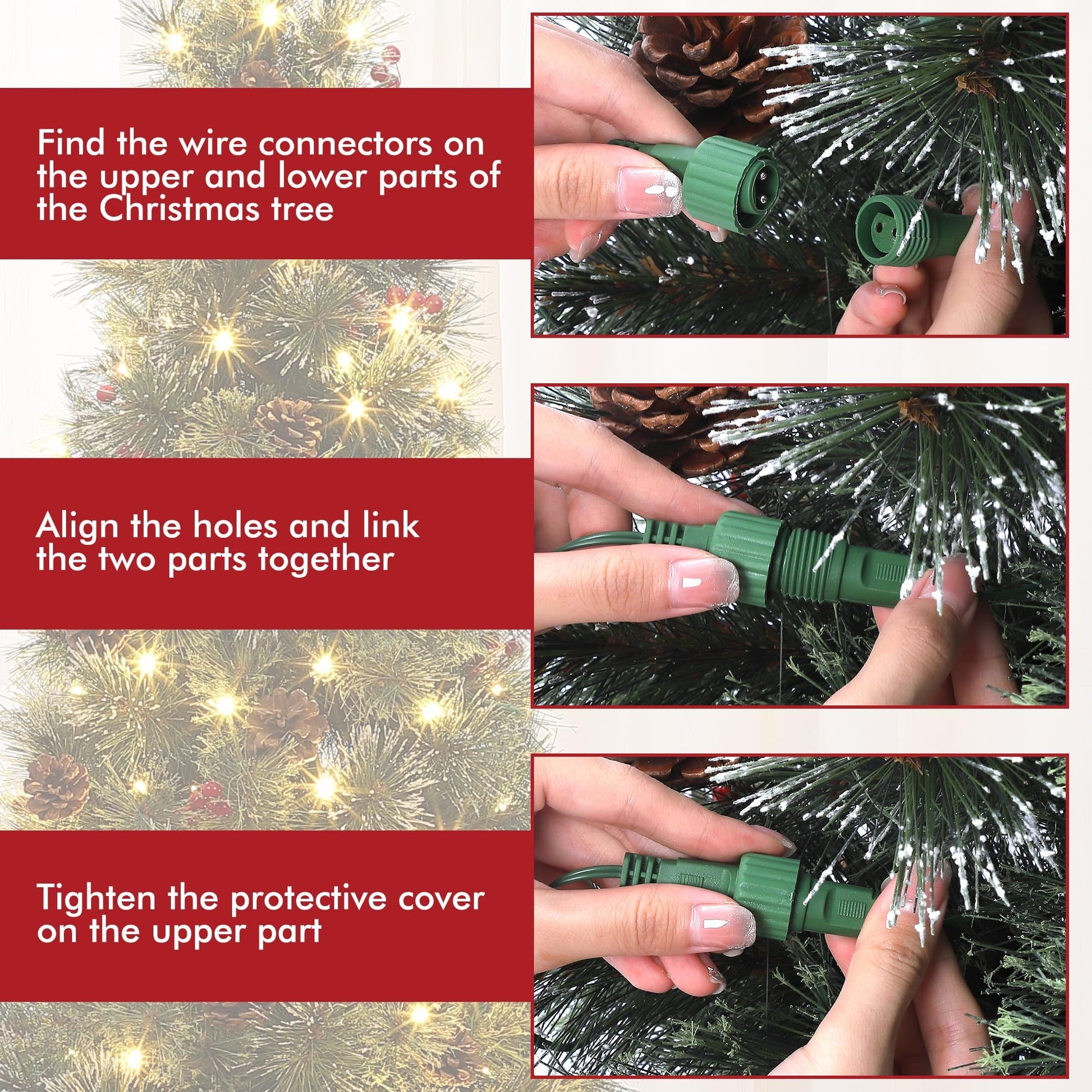 Find the wire connectors on the upper and lower parts of the Christmas tree

Align the holes and link the two parts together

Tighten the protective cover on the upper part