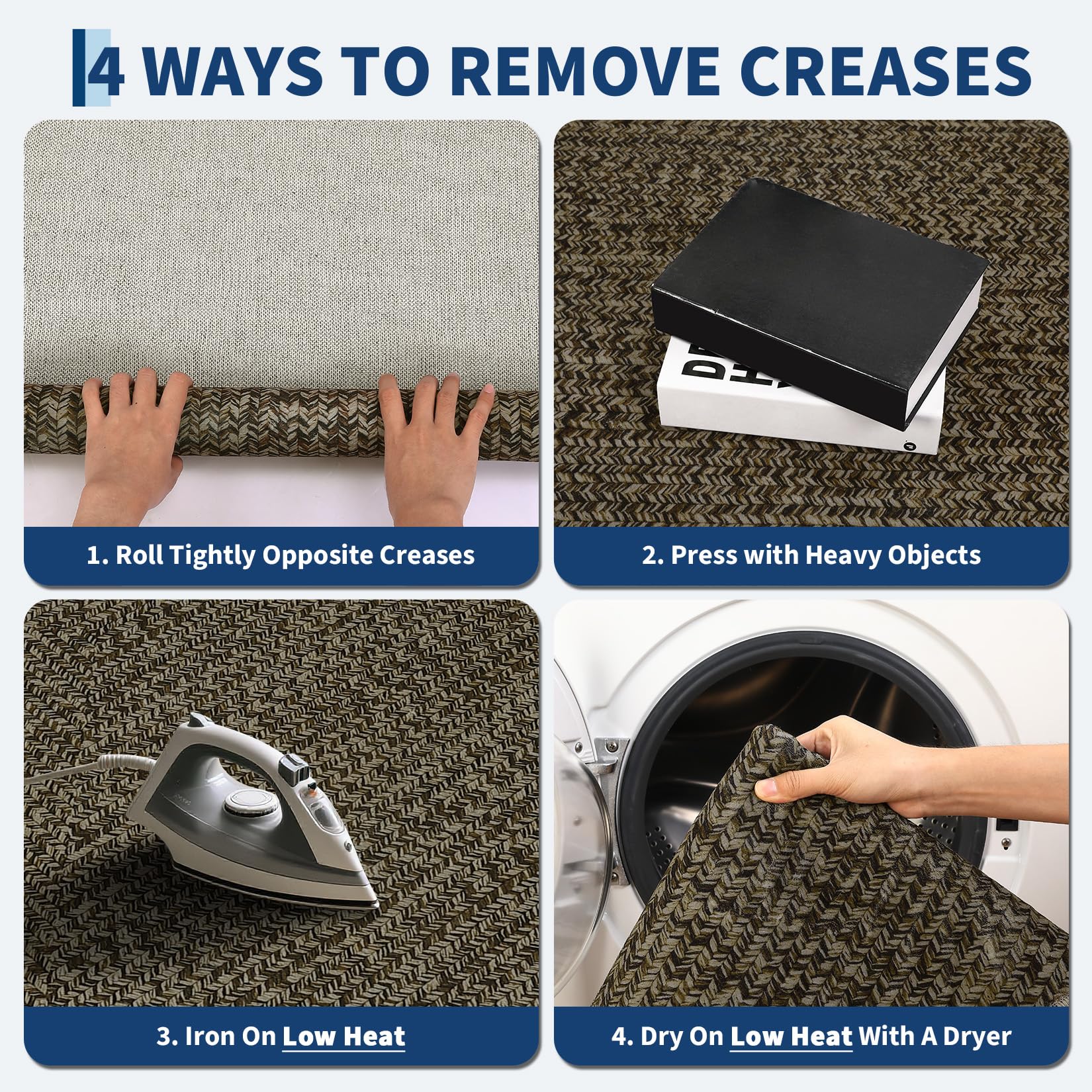 4 WAYS TO REMOVE CREASES

1. Roll Tightly Opposite Creases

2. Press with Heavy Objects

3. Iron On Low Heat

4. Dry On Low Heat With A Dryer