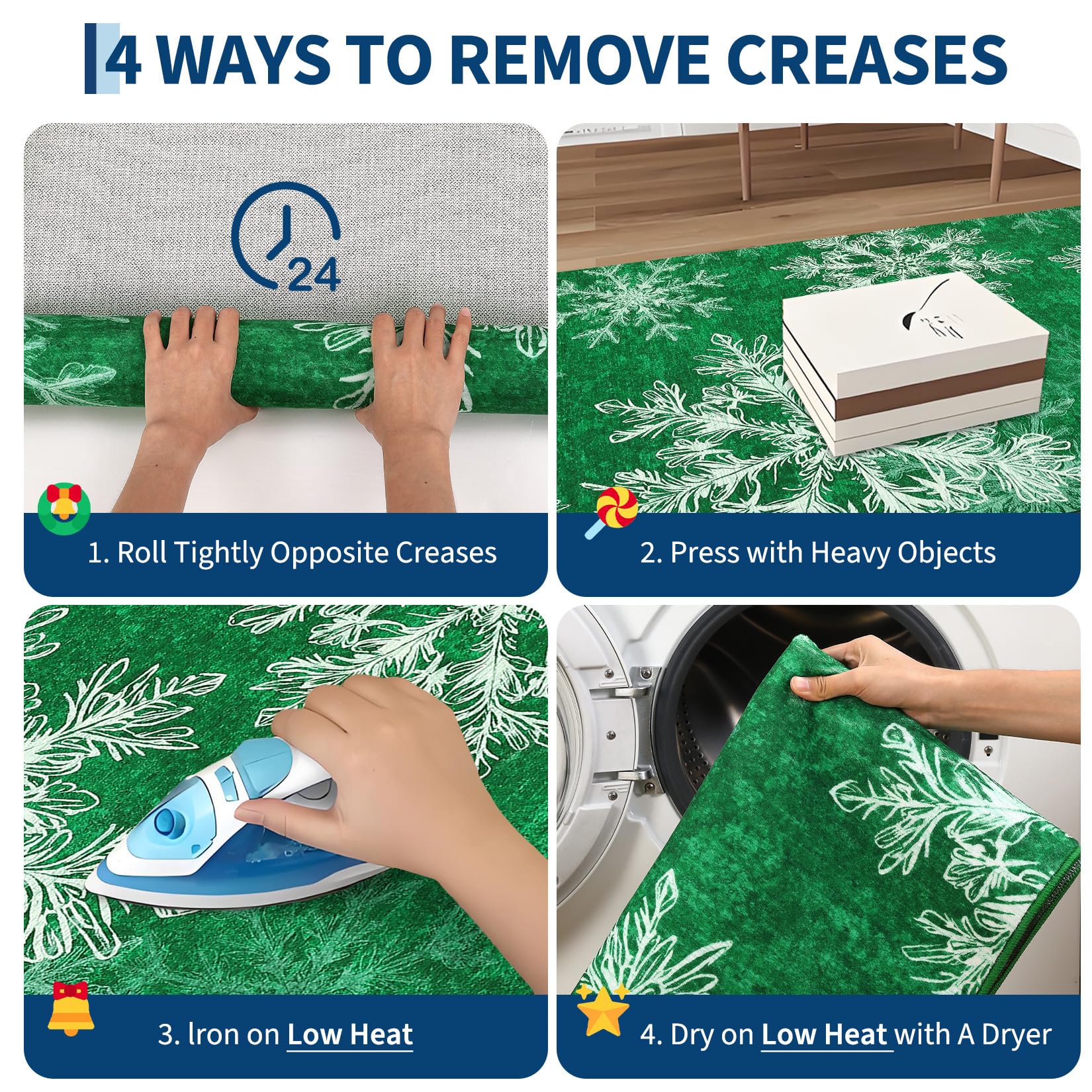 4 WAYS TO REMOVE CREASES

24

1. Roll Tightly Opposite Creases

2. Press with Heavy Objects

3. Iron on Low Heat

4. Dry on Low Heat with A Dryer