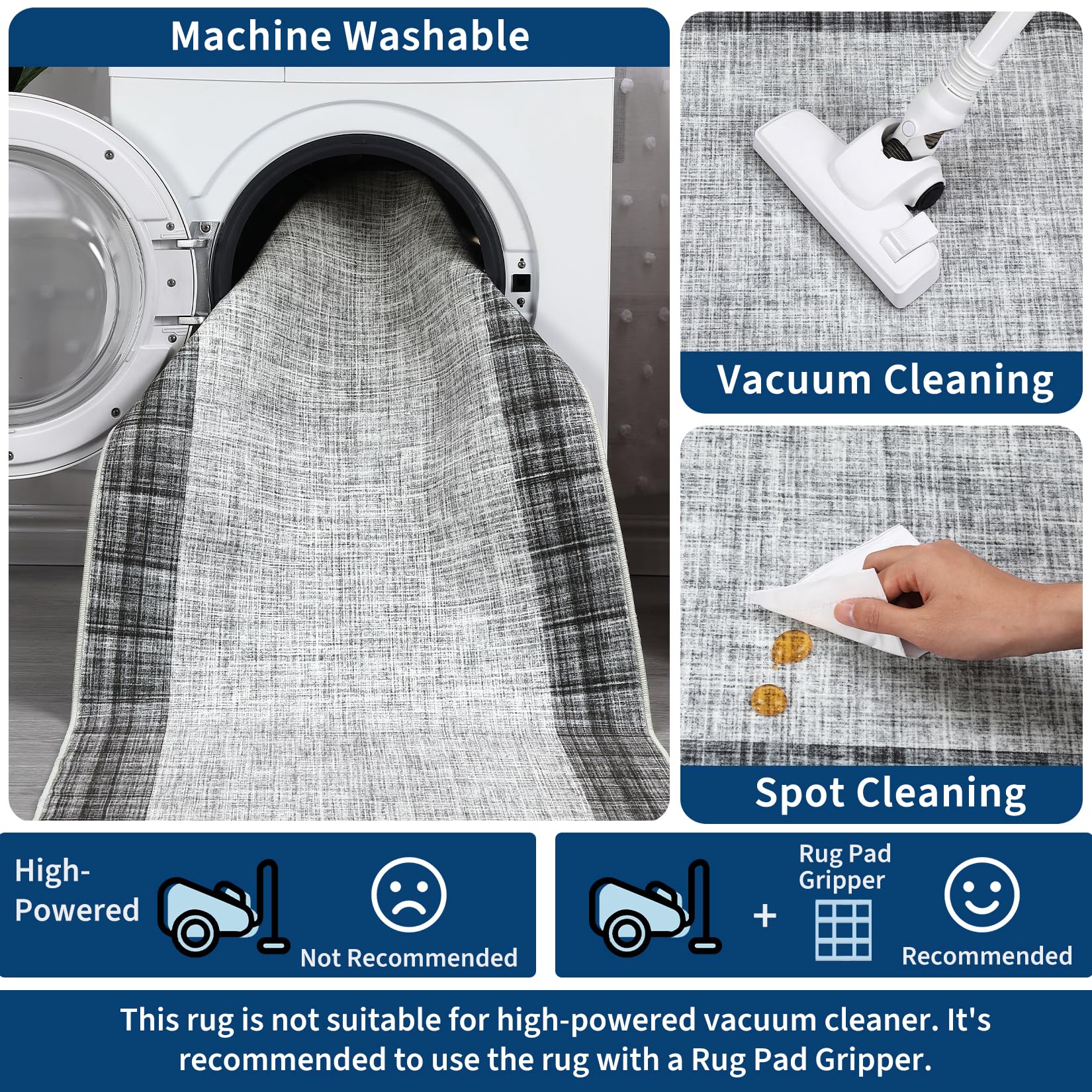 Machine Washable

Vacuum Cleaning

Spot Cleaning

High-Powered

Not Recommended

+

Rug Pad Gripper

Recommended

This rug is not suitable for high-powered vacuum cleaner. It's recommended to use the rug with a Rug Pad Gripper.