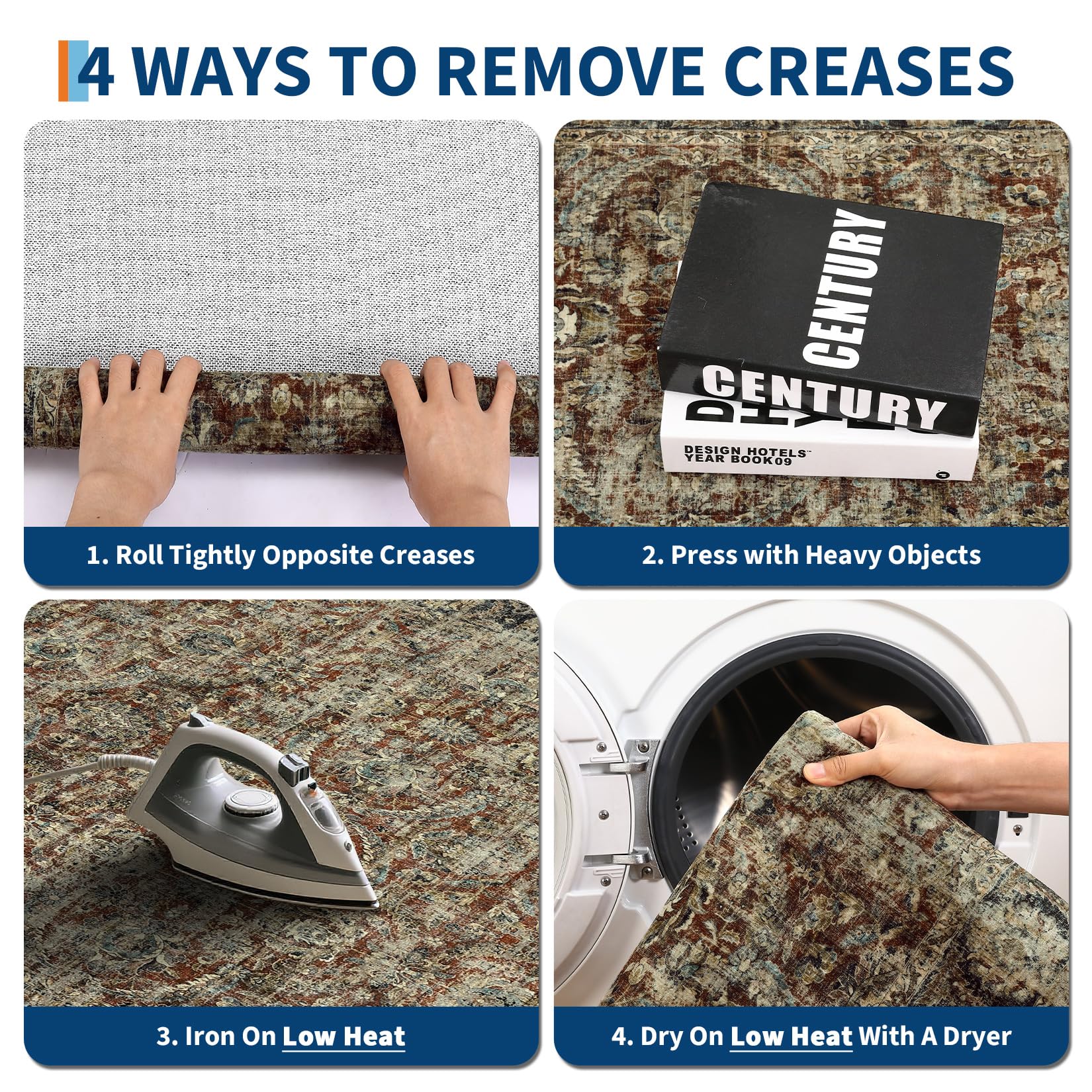 4 WAYS TO REMOVE CREASES

1. Roll Tightly Opposite Creases

CENTURY

CENTURY

DESIGN HOTELS™
YEAR BOOK09

2. Press with Heavy Objects

3. Iron On Low Heat

4. Dry On Low Heat With A Dryer