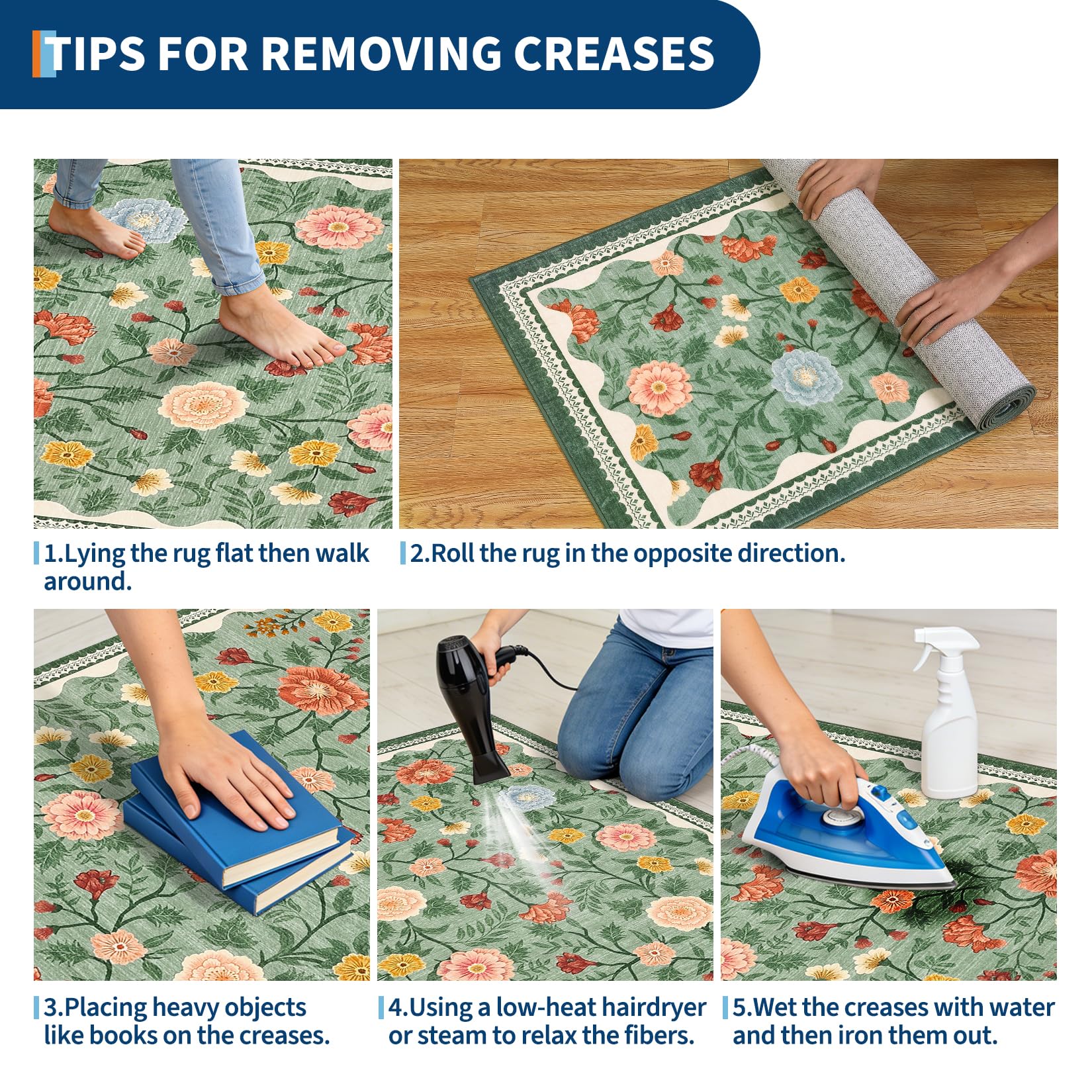 TIPS FOR REMOVING CREASES

1.Lying the rug flat then walk around.

2.Roll the rug in the opposite direction.

3.Placing heavy objects like books on the creases.

4.Using a low-heat hairdryer or steam to relax the fibers.

5.Wet the creases with water and then iron them out.