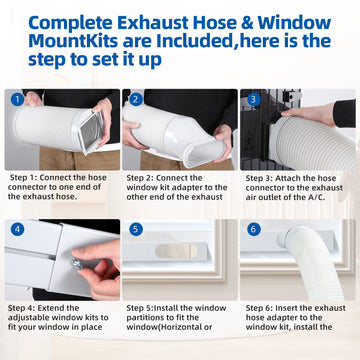 Complete Exhaust Hose & Window MountKits are Included,here is the step to set it up

1

Step 1: Connect the hose connector to one end of the exhaust hose.

2

Step 2: Connect the window kit adapter to the other end of the exhaust

3

Step 3: Attach the hose connector to the exhaust air outlet of the A/C.

4

Step 4: Extend the adjustable window kits to fit your window in place

5

Step 5:Install the window partitions to fit the window(Horizontal or

6

Step 6: Insert the exhaust hose adapter to the window kit, install the