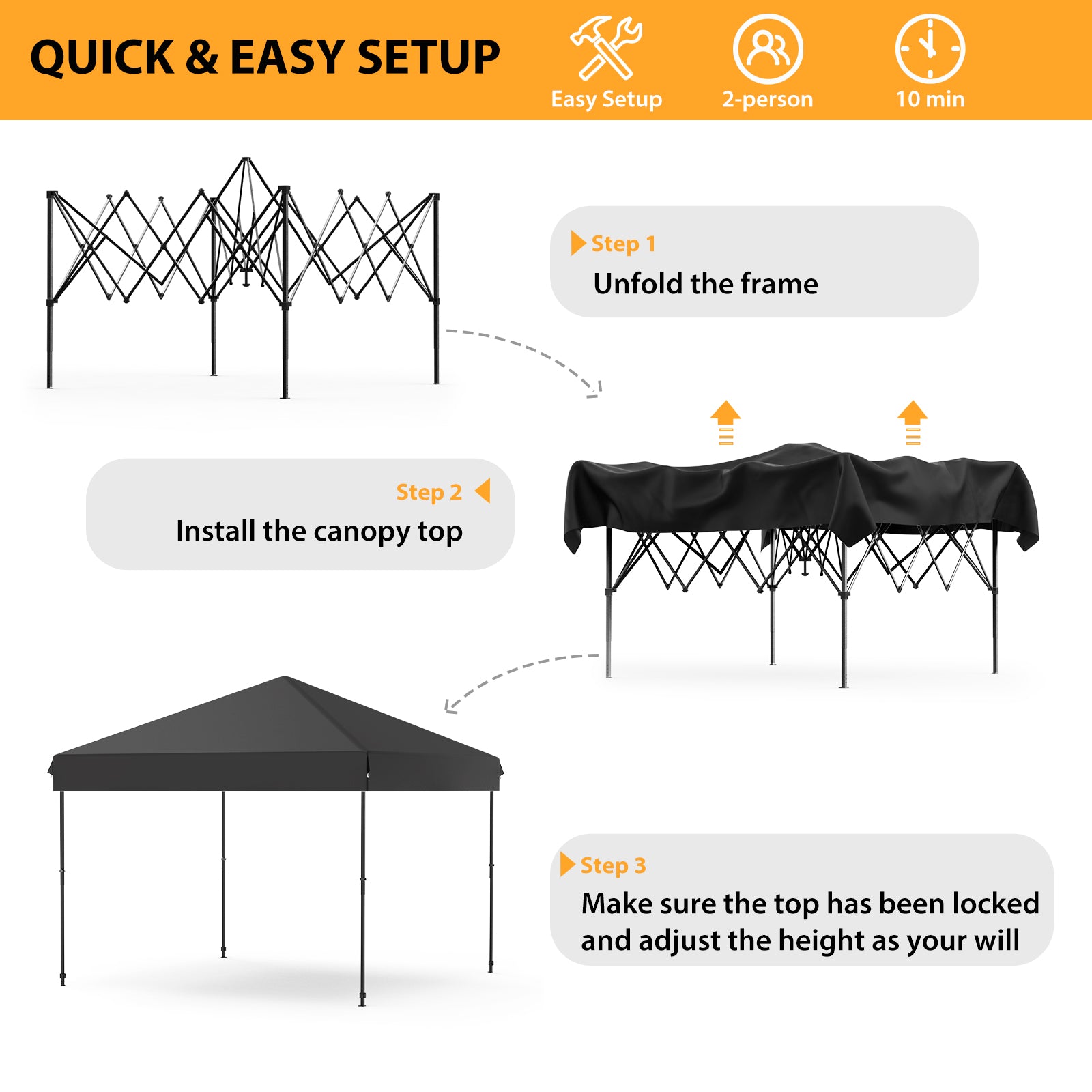 QUICK & EASY SETUP

Easy Setup

2-person

10 min

Step 1
Unfold the frame

Step 2
Install the canopy top

Step 3
Make sure the top has been locked and adjust the height as your will