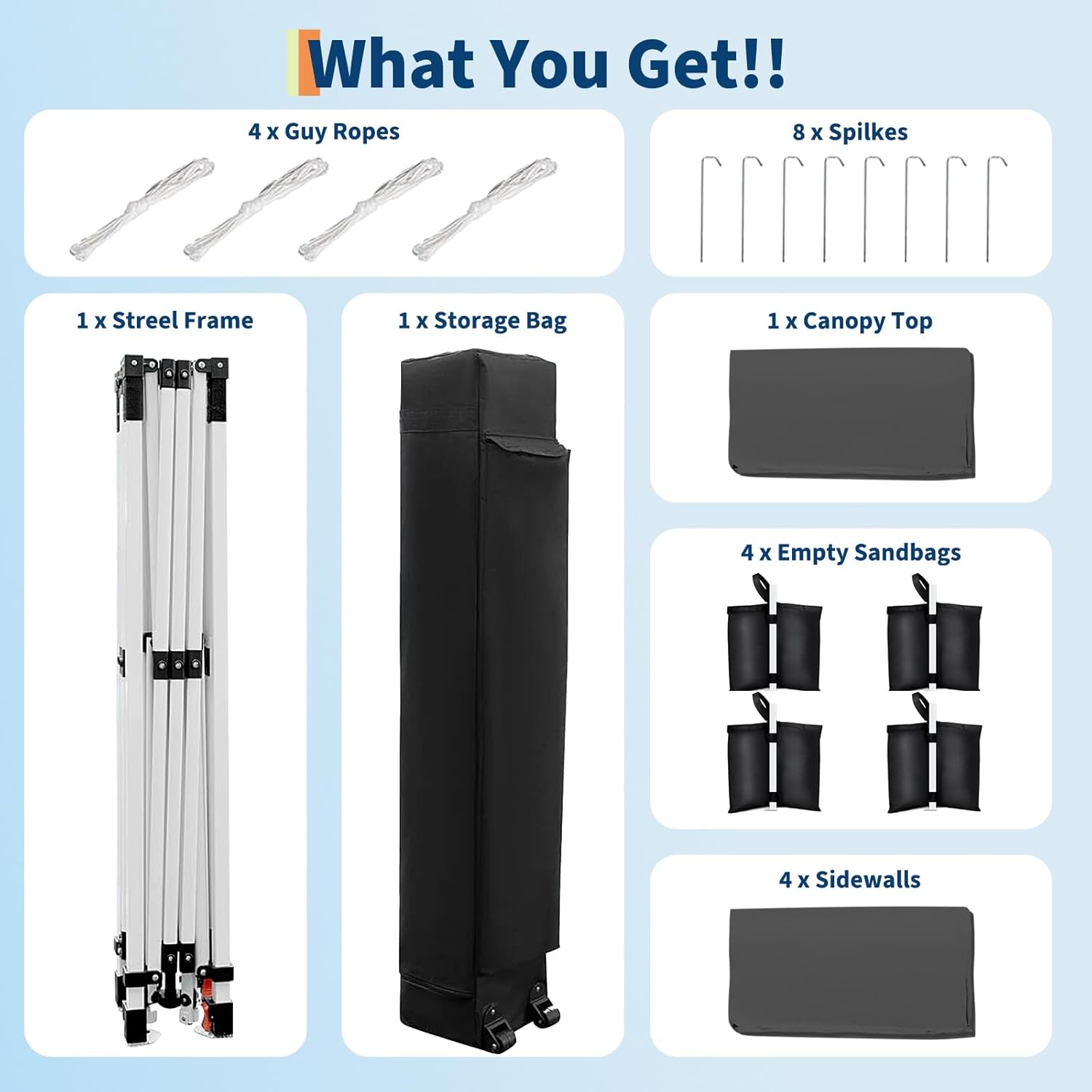 What You Get!!

4 x Guy Ropes

8 x Spilkes

1 x Streel Frame

1 x Storage Bag

1 x Canopy Top

4 x Empty Sandbags

4 x Sidewalls