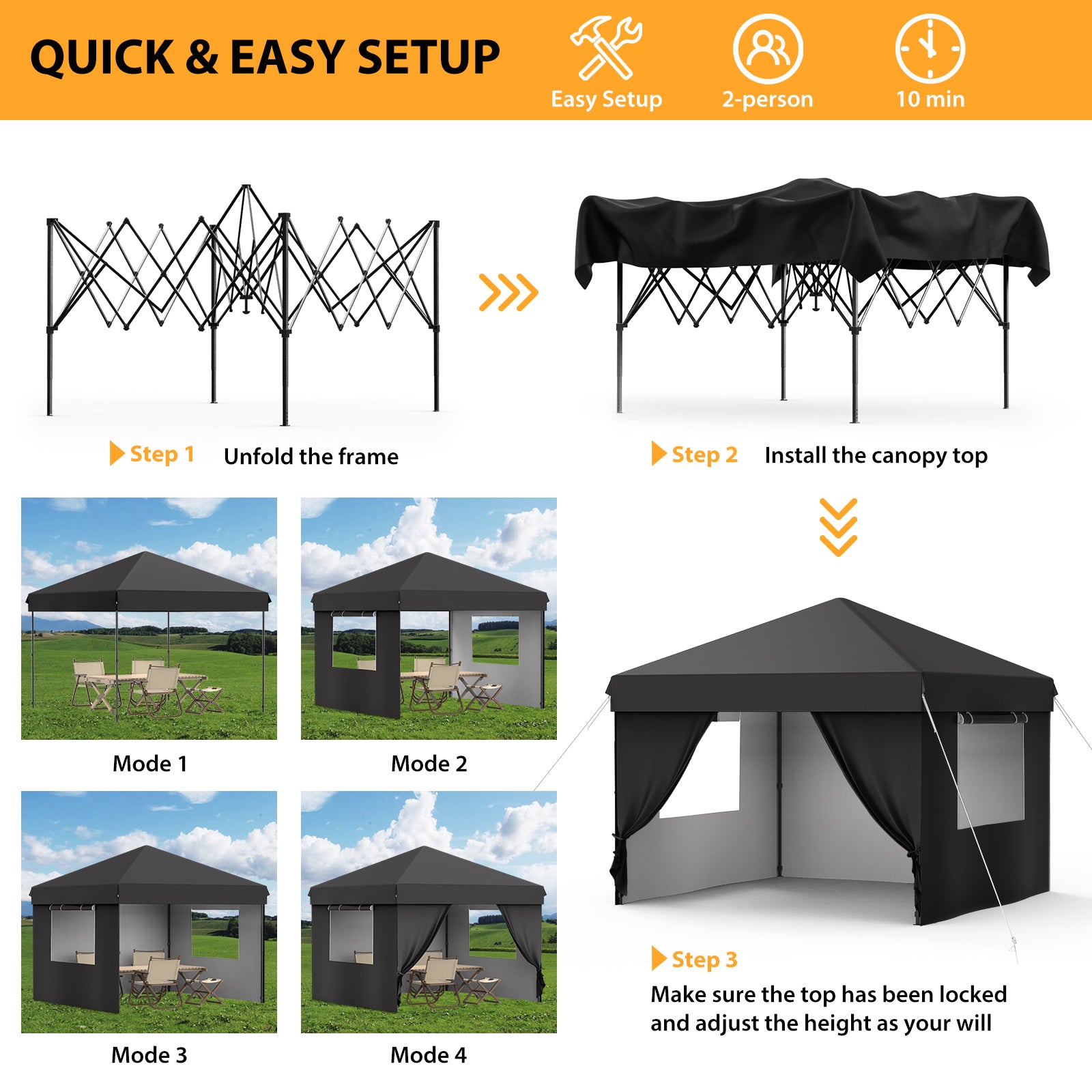 QUICK & EASY SETUP

Easy Setup

2-person

10 min

Step 1 Unfold the frame

Step 2 Install the canopy top

Mode 1

Mode 2

Mode 3

Mode 4

Step 3
Make sure the top has been locked and adjust the height as your will