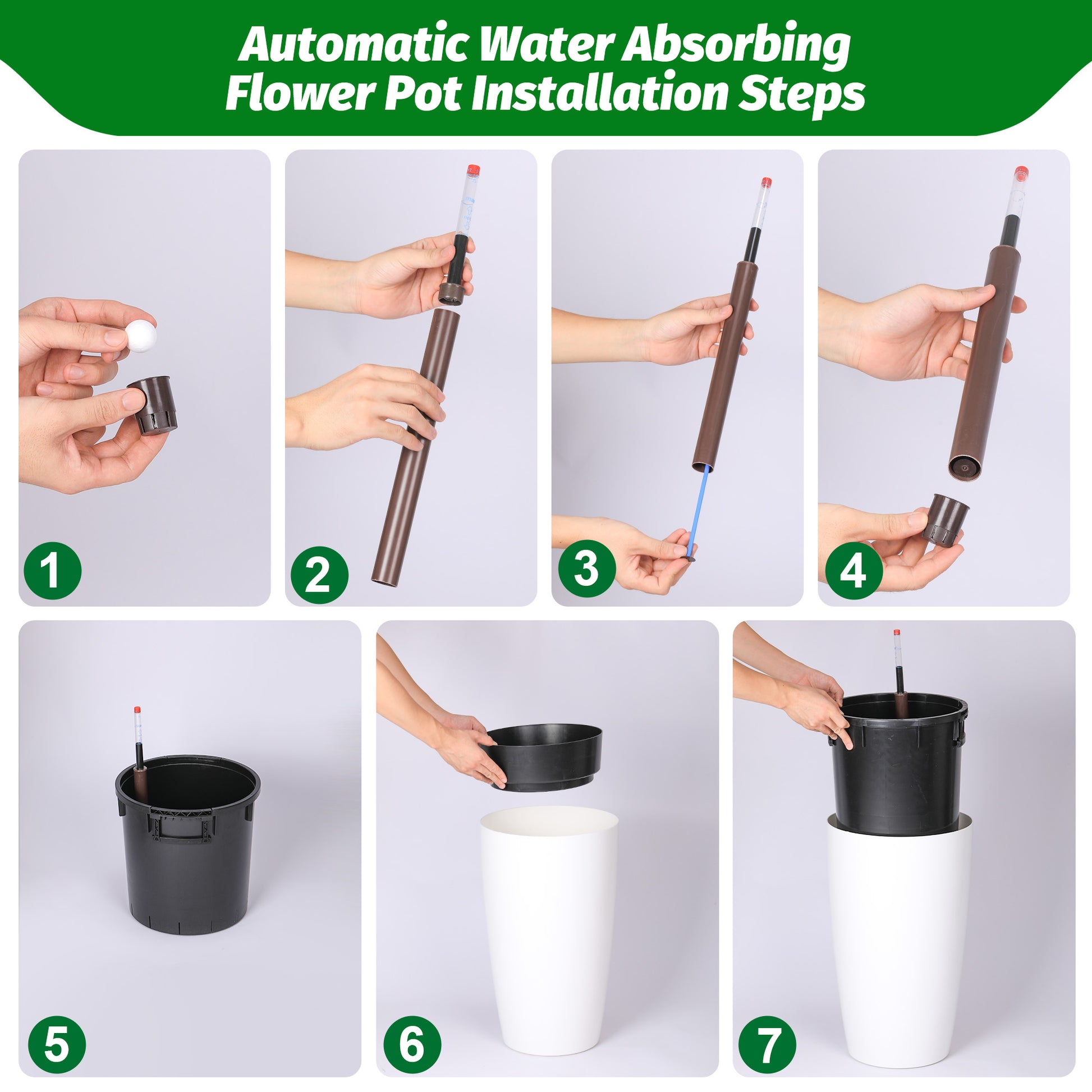 Automatic Water Absorbing Flower Pot Installation Steps

1

2

3

4

5

6

7