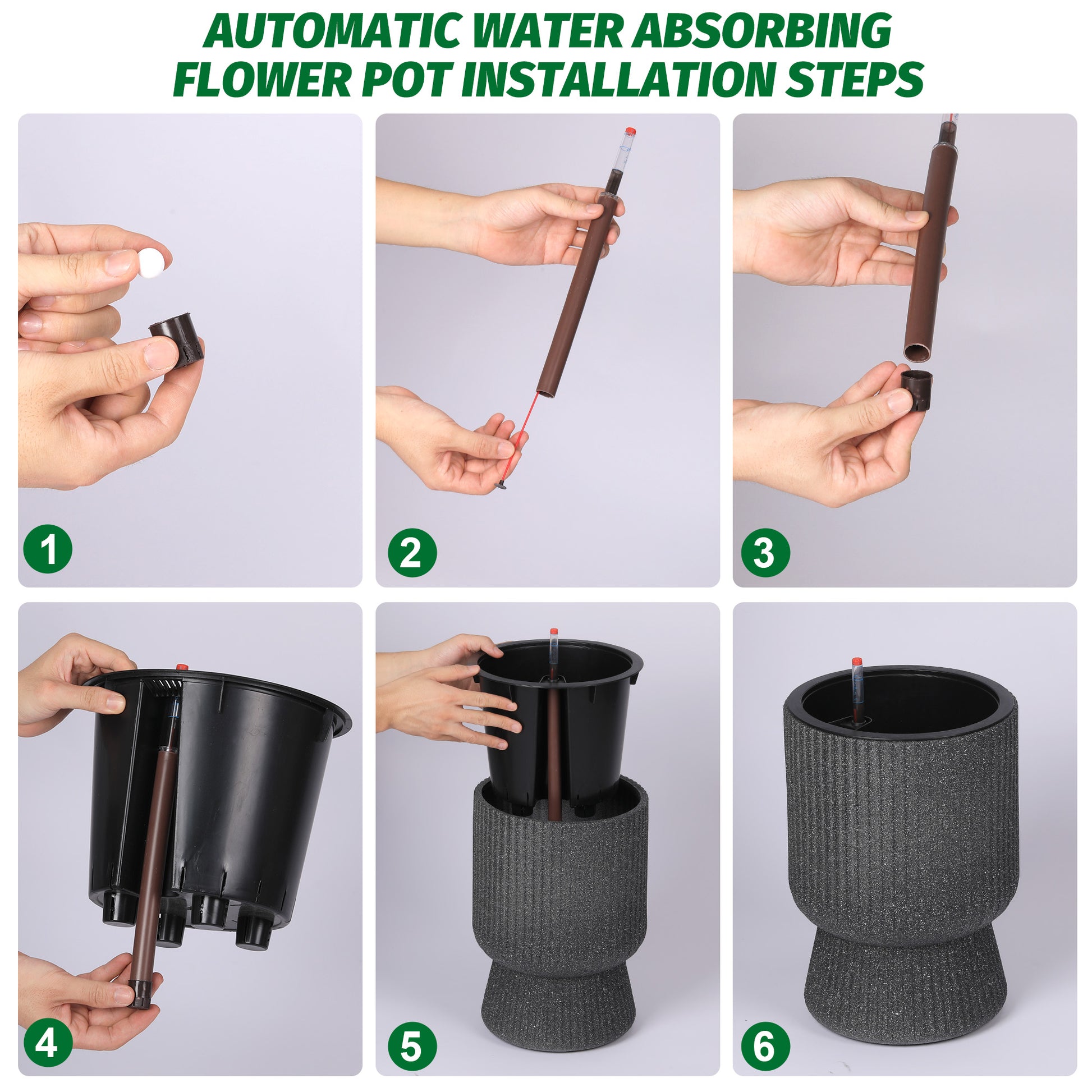 AUTOMATIC WATER ABSORBING FLOWER POT INSTALLATION STEPS

1

2

3

4

5

6