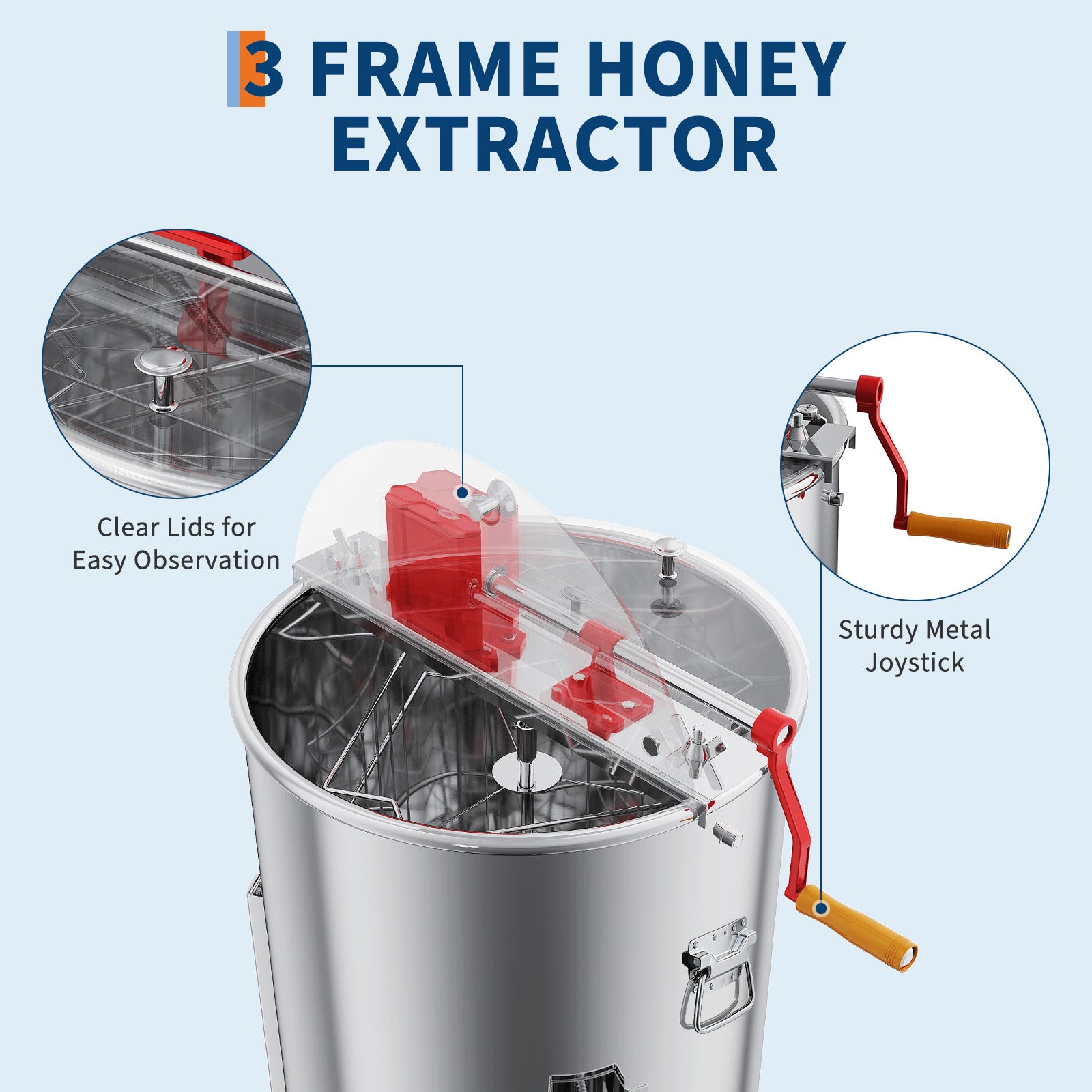 3 FRAME HONEY EXTRACTOR

Clear Lids for Easy Observation

Sturdy Metal Joystick