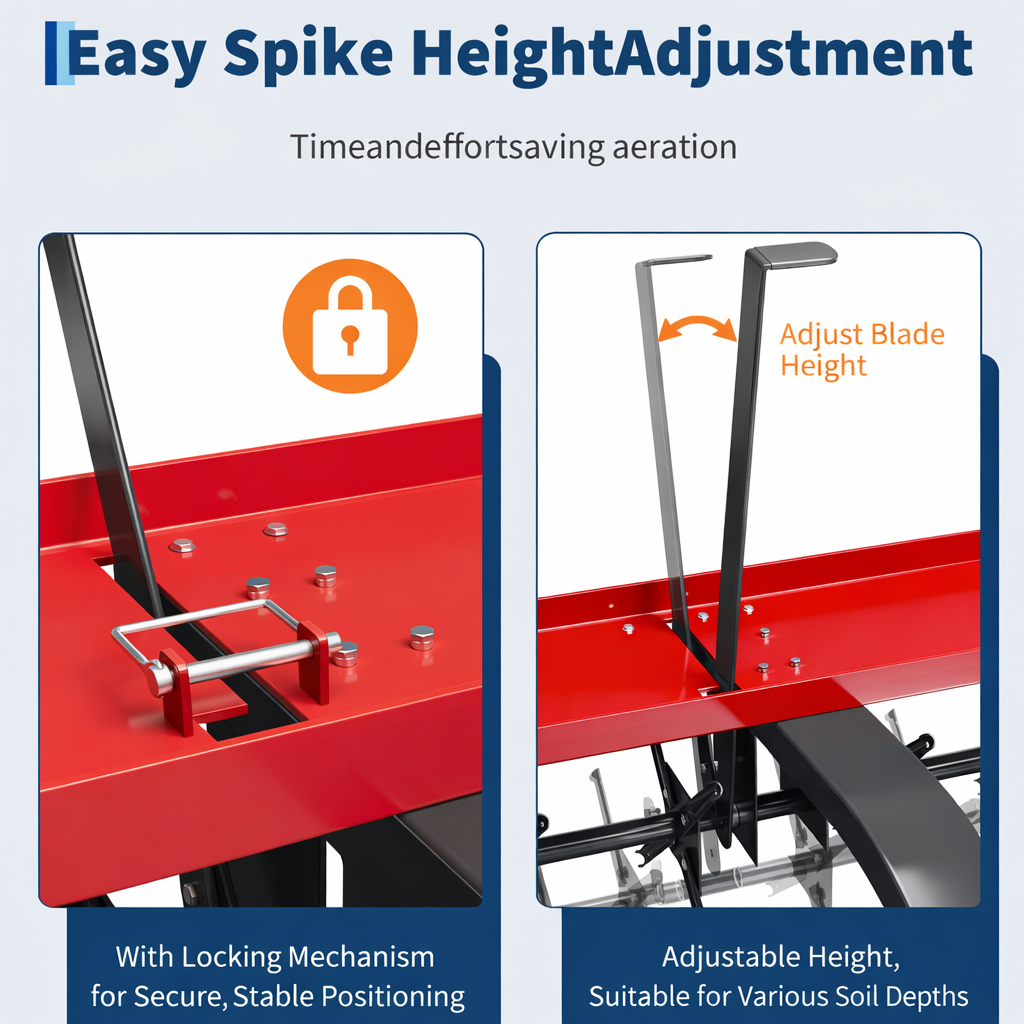 Easy Spike HeightAdjustment

Timeandeffortsaving aeration

Adjust Blade Height

With Locking Mechanism for Secure, Stable Positioning

Adjustable Height, Suitable for Various Soil Depths