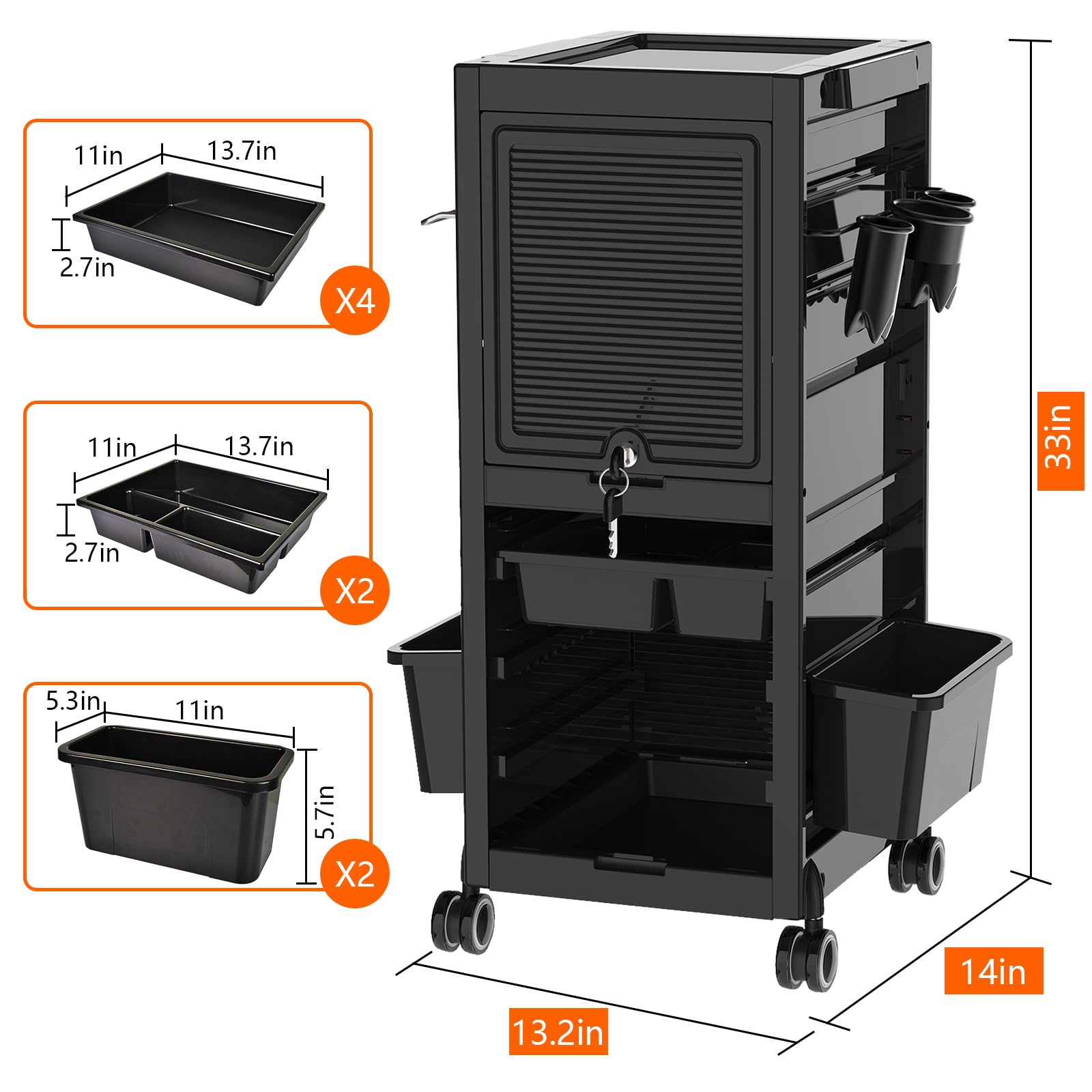 11in
13.7in
2.7in
X4

11in
13.7in
2.7in
X2

5.3in
11in
5.7in
X2

33in

14in

13.2in