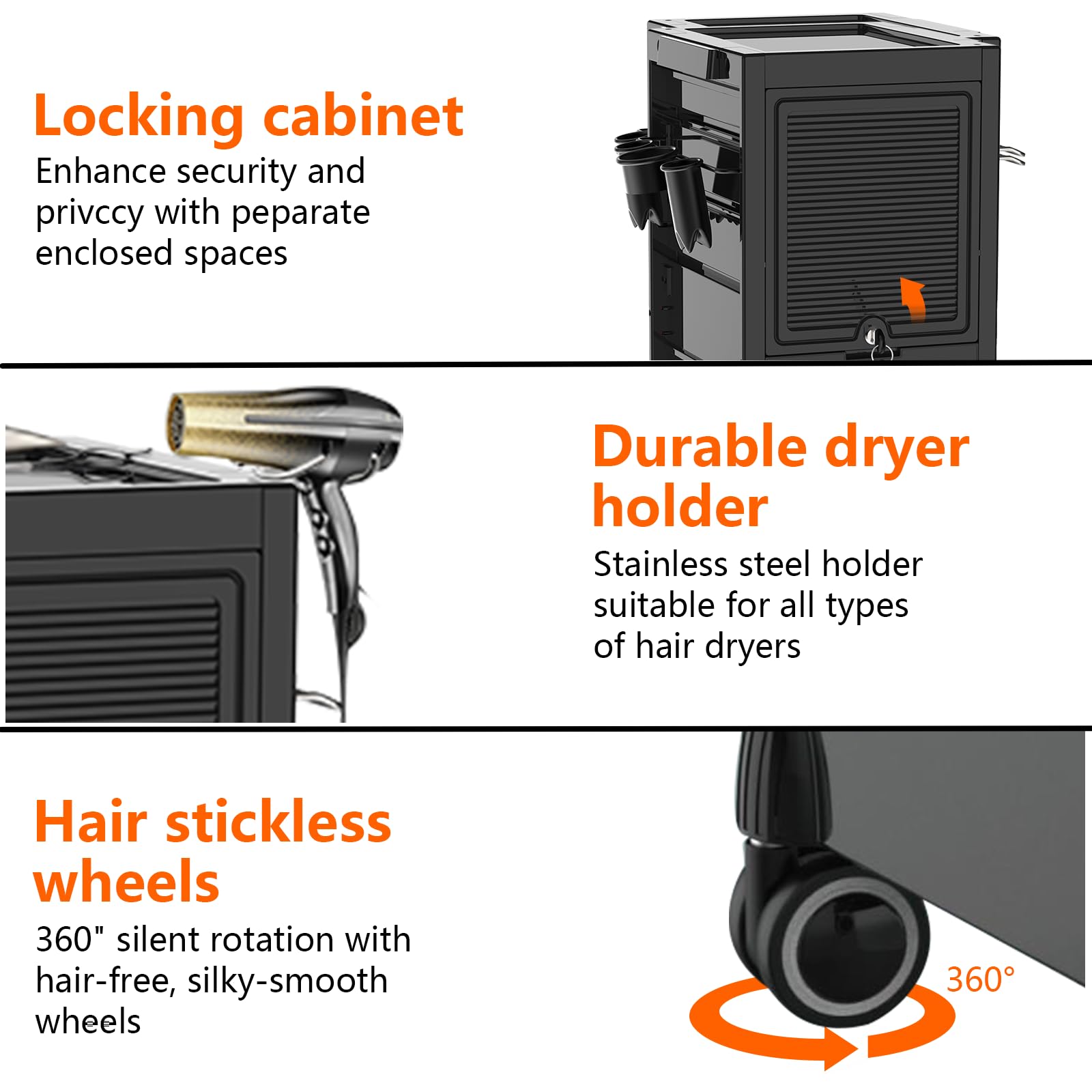 Locking cabinet
Enhance security and privccy with peparate enclosed spaces

Durable dryer holder
Stainless steel holder suitable for all types of hair dryers

Hair stickless wheels
360" silent rotation with hair-free, silky-smooth wheels

360°