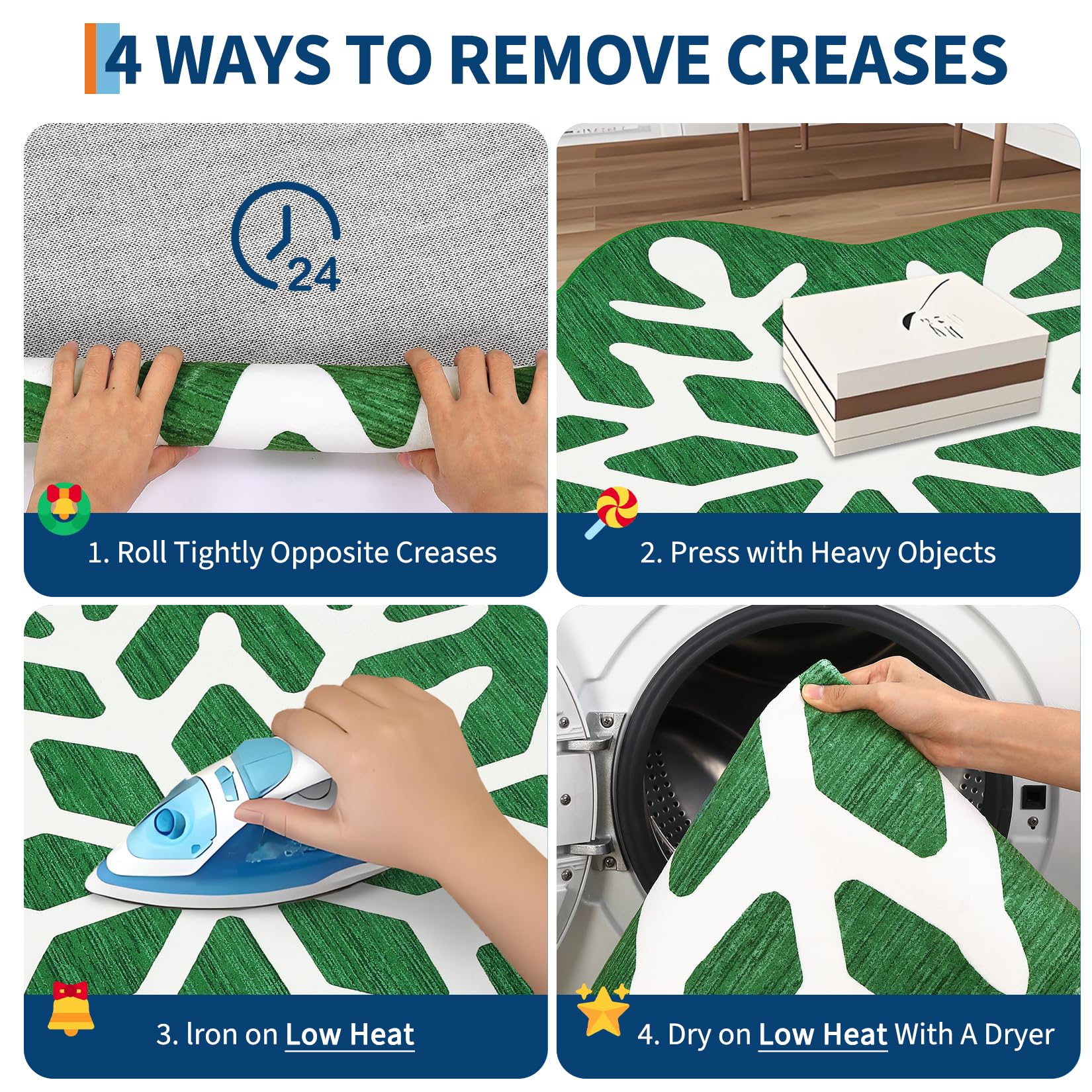 4 WAYS TO REMOVE CREASES

24

1. Roll Tightly Opposite Creases

2. Press with Heavy Objects

3. Iron on Low Heat

4. Dry on Low Heat With A Dryer