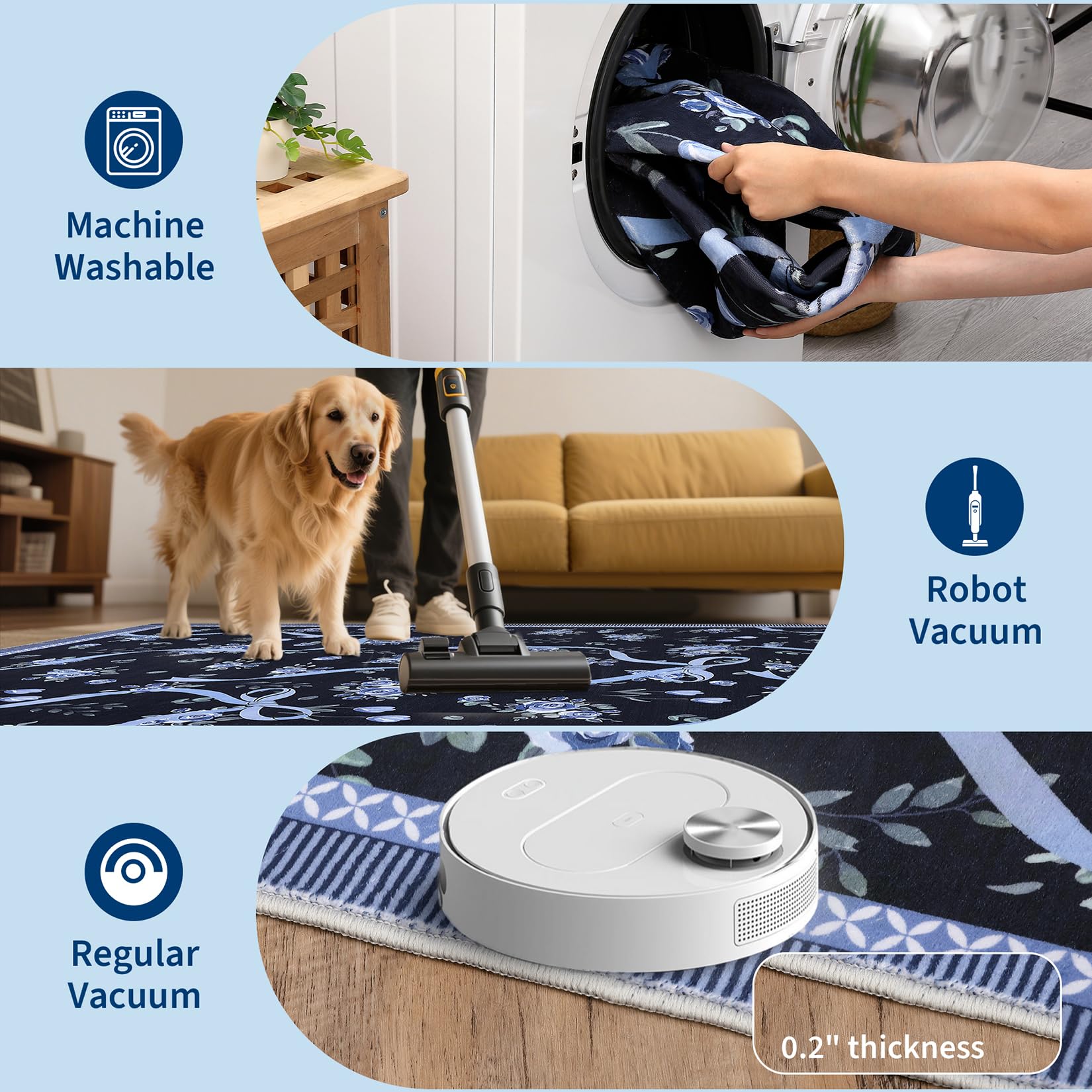 Machine Washable

Robot Vacuum

Regular Vacuum

0.2" thickness