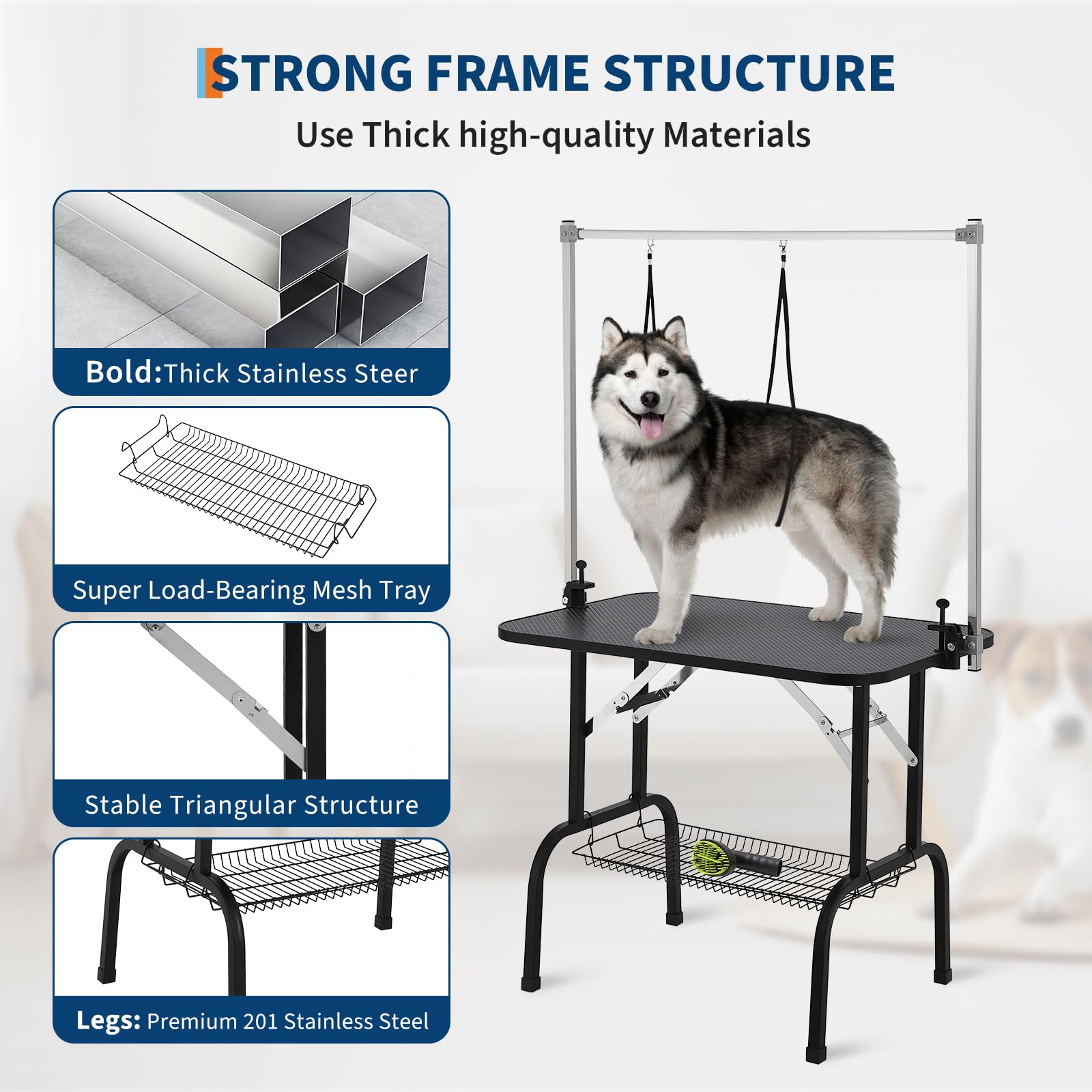 STRONG FRAME STRUCTURE

Use Thick high-quality Materials

Bold:Thick Stainless Steer

Super Load-Bearing Mesh Tray

Stable Triangular Structure

Legs: Premium 201 Stainless Steel