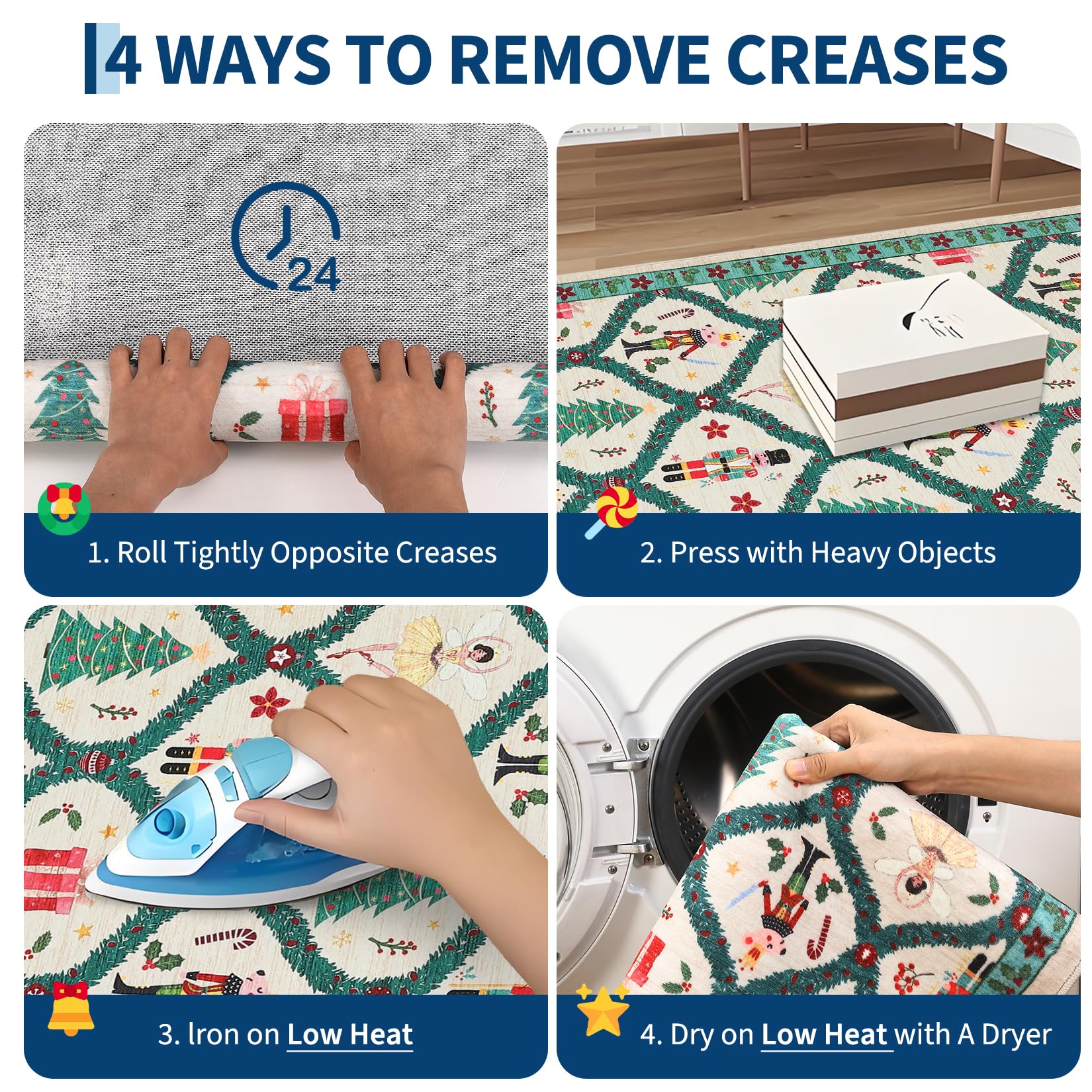 4 WAYS TO REMOVE CREASES

24

1. Roll Tightly Opposite Creases

2. Press with Heavy Objects

3. Iron on Low Heat

4. Dry on Low Heat with A Dryer