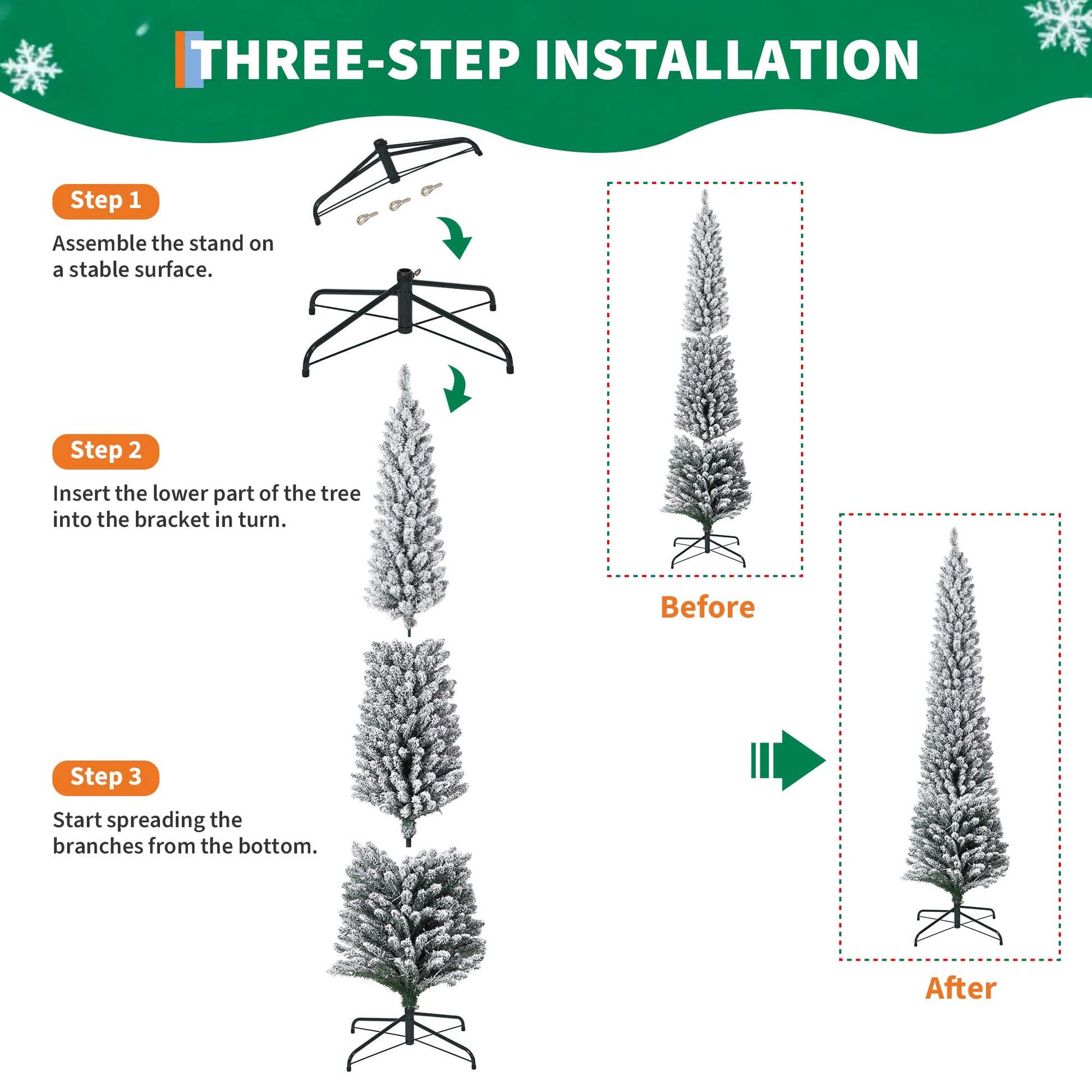 THREE-STEP INSTALLATION

Step 1

Assemble the stand on a stable surface.

Step 2

Insert the lower part of the tree into the bracket in turn.

Step 3

Start spreading the branches from the bottom.

Before

After