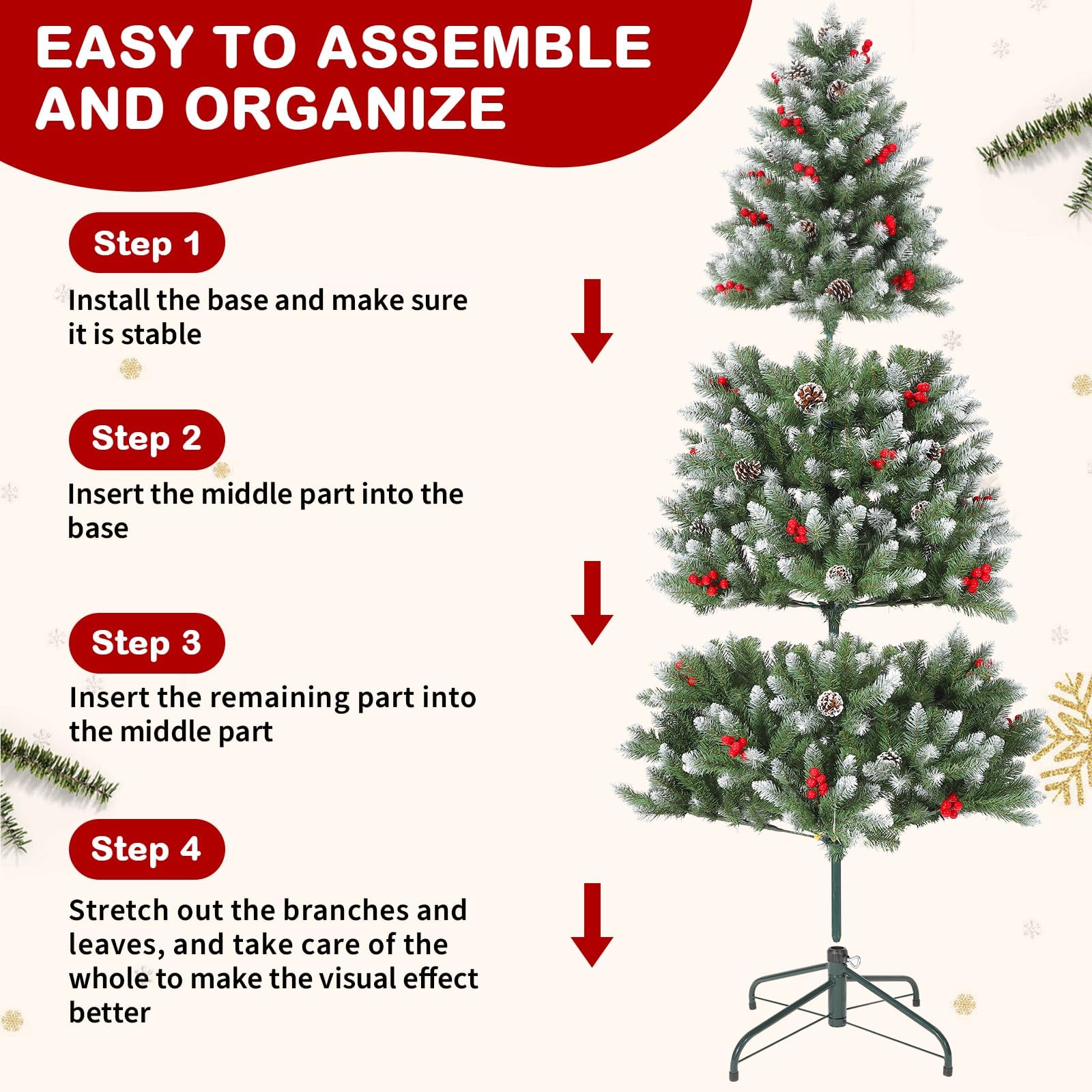 EASY TO ASSEMBLE AND ORGANIZE

Step 1

Install the base and make sure it is stable

Step 2

Insert the middle part into the base

Step 3

Insert the remaining part into the middle part

Step 4

Stretch out the branches and leaves, and take care of the whole to make the visual effect better