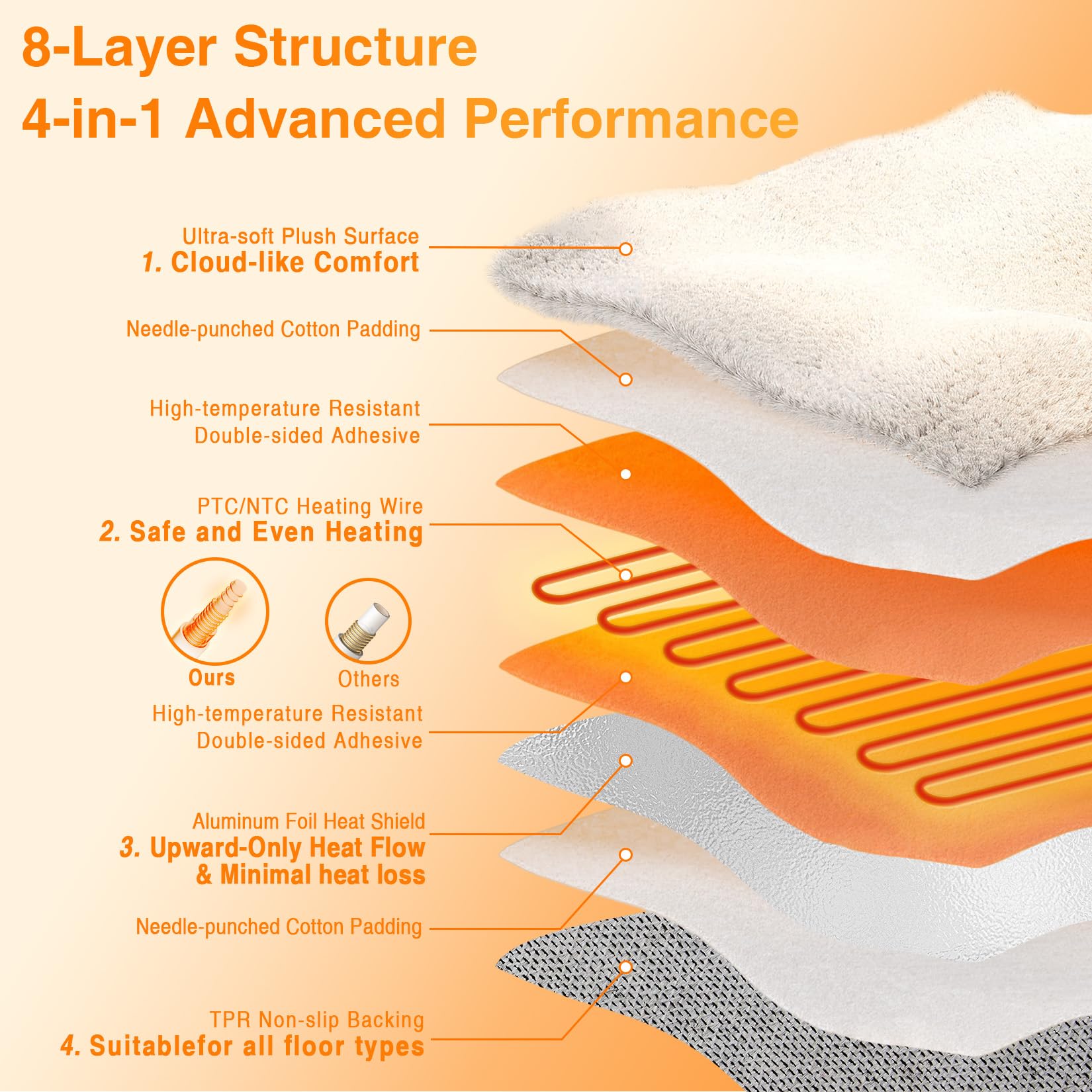 8-Layer Structure
4-in-1 Advanced Performance

Ultra-soft Plush Surface
1. Cloud-like Comfort

Needle-punched Cotton Padding

High-temperature Resistant Double-sided Adhesive

PTC/NTC Heating Wire
2. Safe and Even Heating

Ours

Others

High-temperature Resistant Double-sided Adhesive

Aluminum Foil Heat Shield
3. Upward-Only Heat Flow & Minimal heat loss

Needle-punched Cotton Padding

TPR Non-slip Backing
4. Suitablefor all floor types