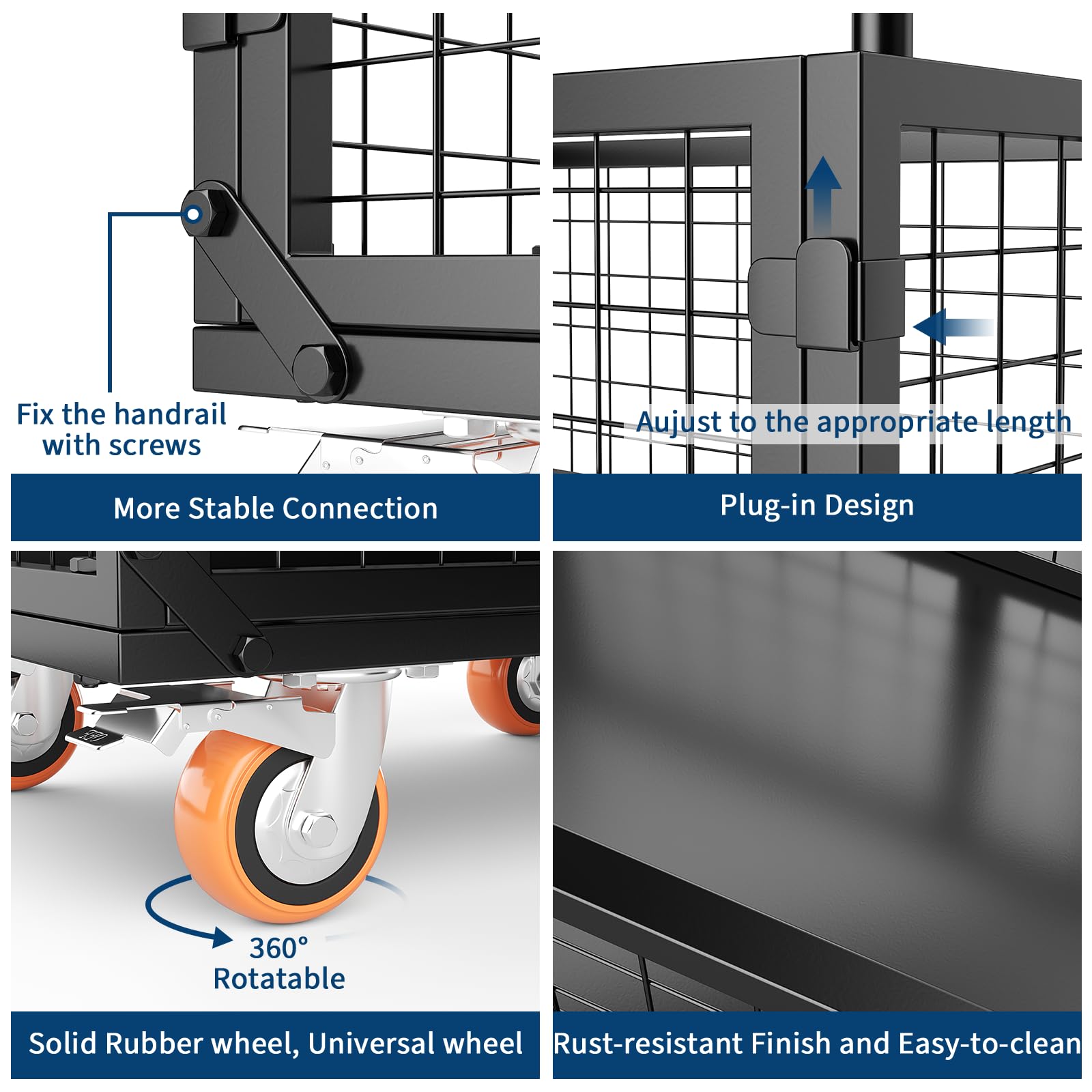 Fix the handrail with screws

More Stable Connection

Aujust to the appropriate length

Plug-in Design

360°
Rotatable

Solid Rubber wheel, Universal wheel

Rust-resistant Finish and Easy-to-clean