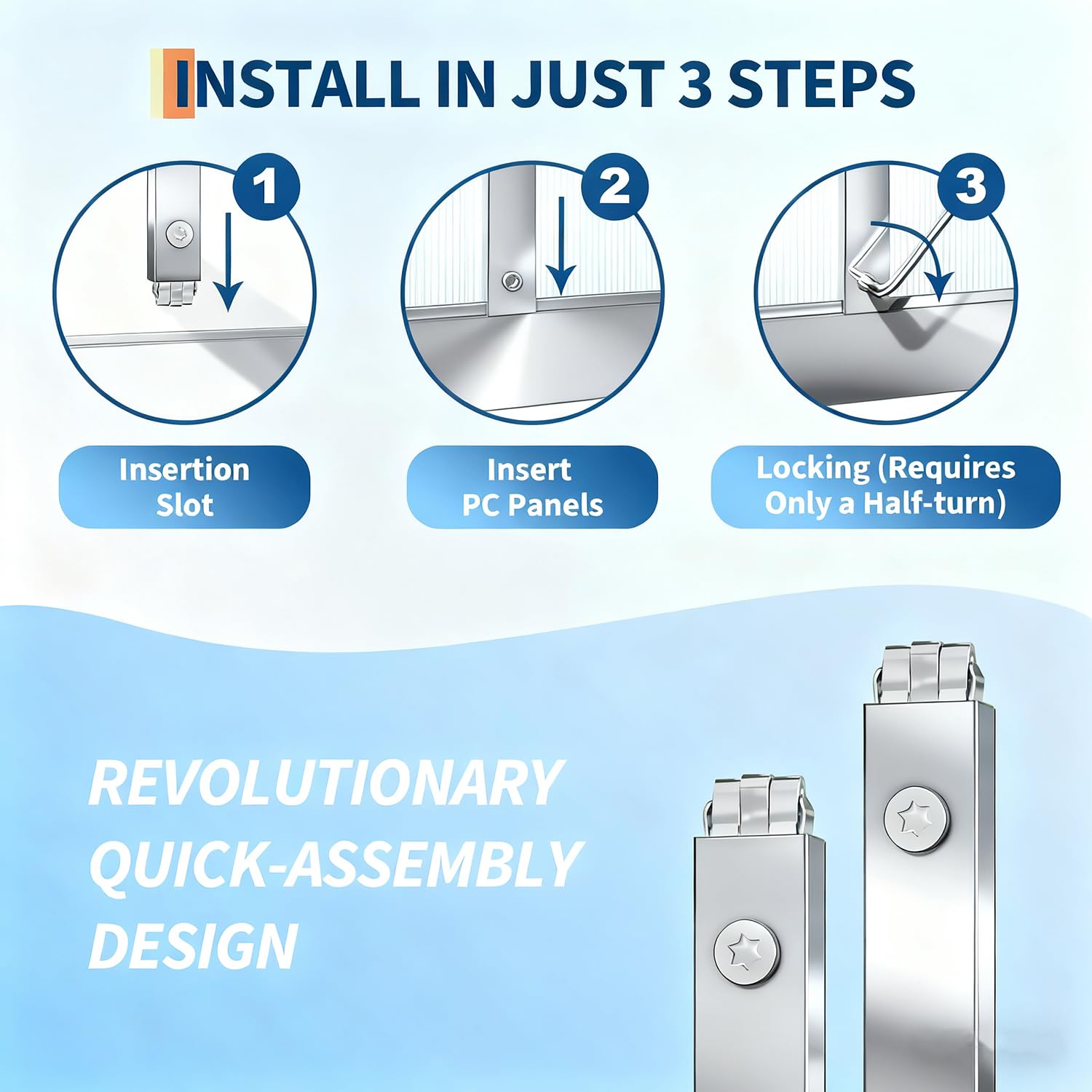 INSTALL IN JUST 3 STEPS

1

2

3

Insertion Slot

Insert PC Panels

Locking (Requires Only a Half-turn)

REVOLUTIONARY QUICK-ASSEMBLY DESIGN