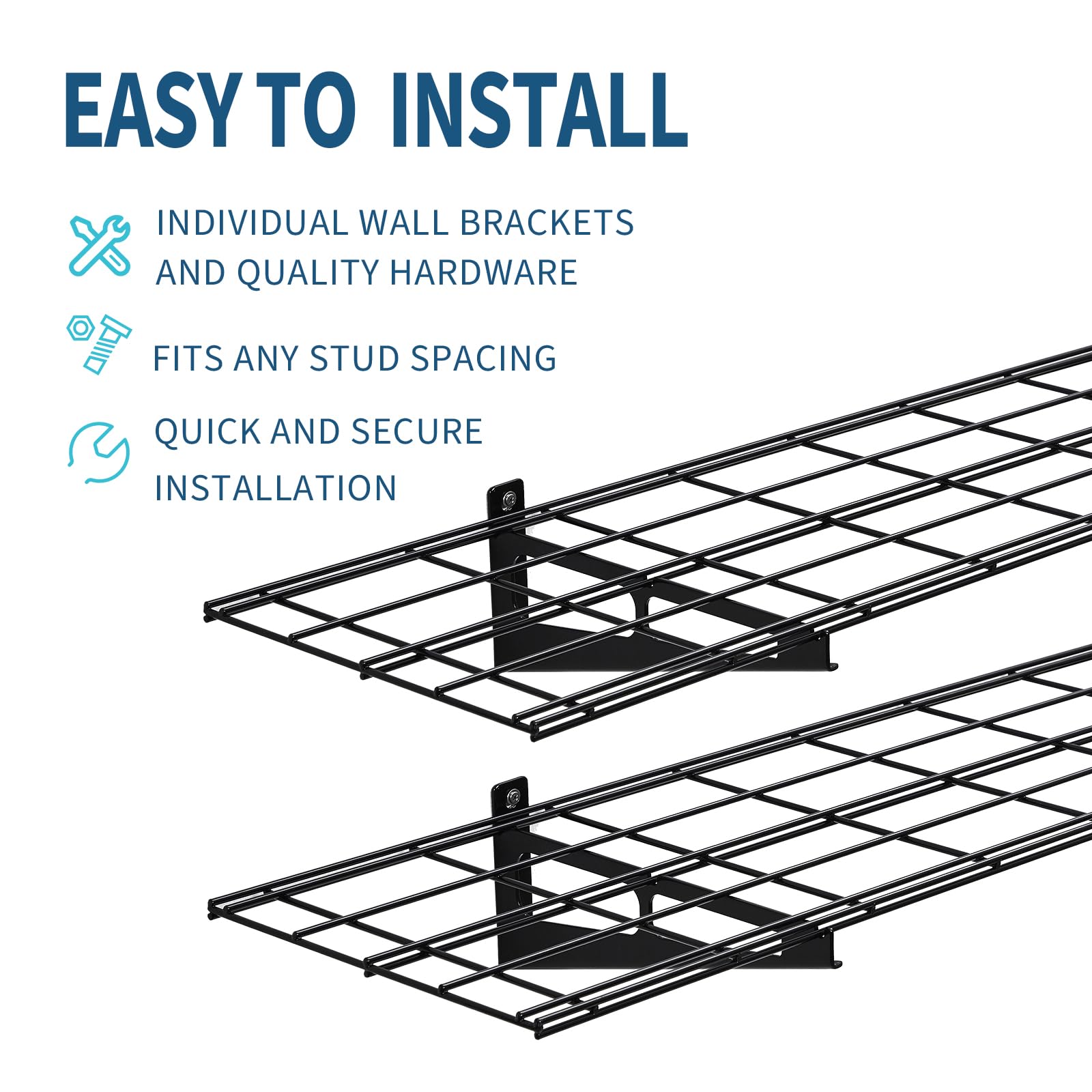 EASY TO INSTALL

INDIVIDUAL WALL BRACKETS AND QUALITY HARDWARE

FITS ANY STUD SPACING

QUICK AND SECURE INSTALLATION