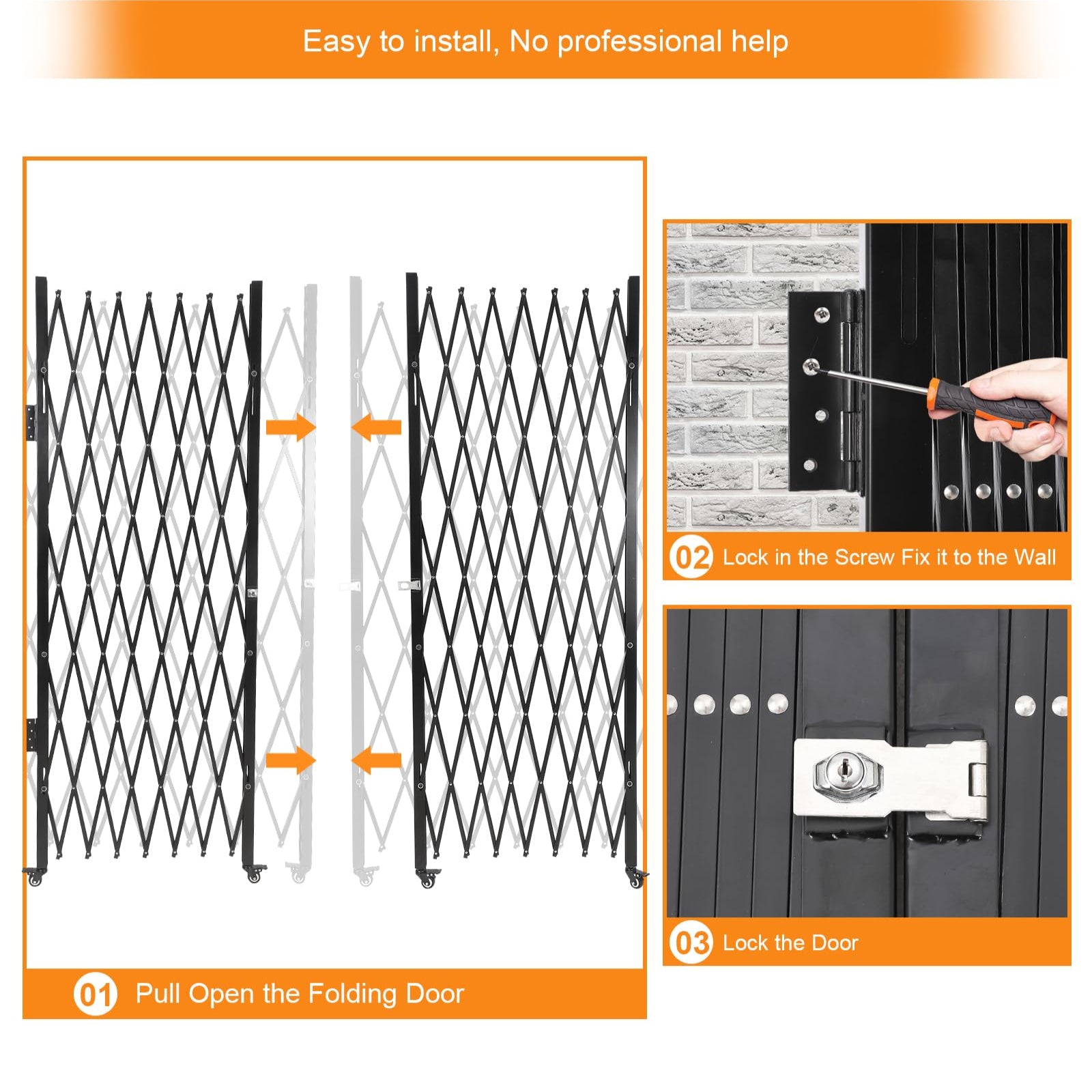 Easy to install, No professional help

01 Pull Open the Folding Door

02 Lock in the Screw Fix it to the Wall

03 Lock the Door