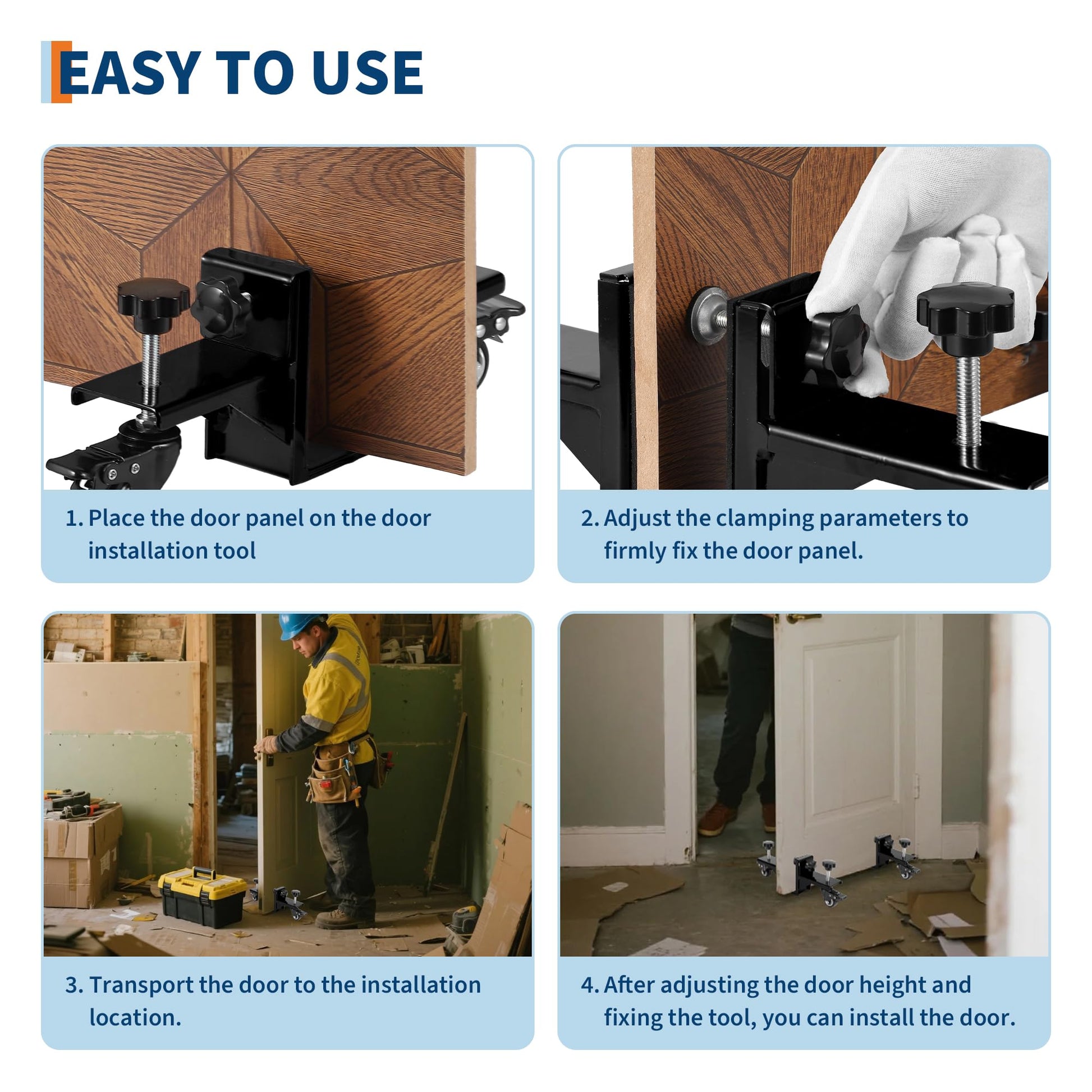 EASY TO USE

1. Place the door panel on the door installation tool

2. Adjust the clamping parameters to firmly fix the door panel.

3. Transport the door to the installation location.

4. After adjusting the door height and fixing the tool, you can install the door.