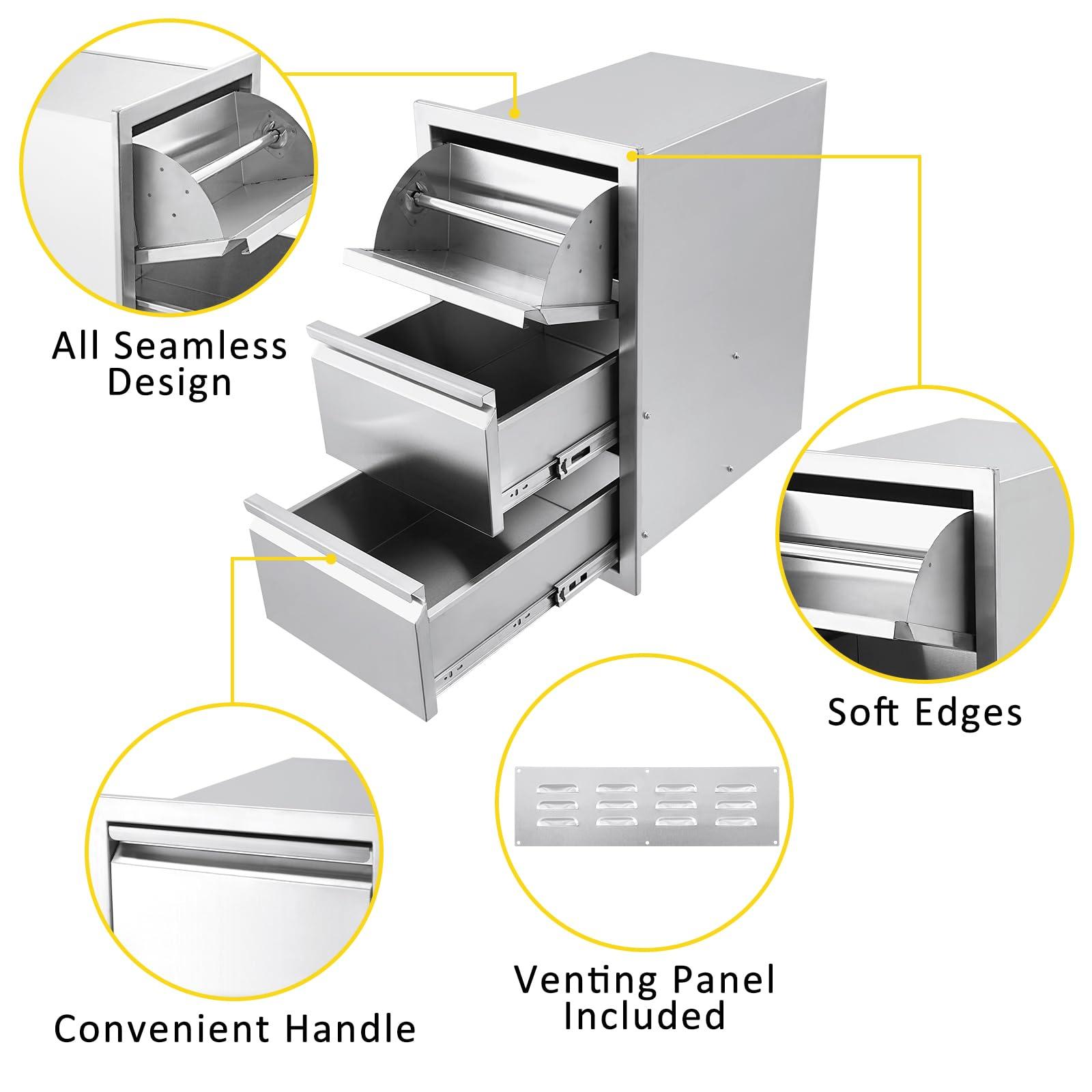 All Seamless Design

Soft Edges

Convenient Handle

Venting Panel Included