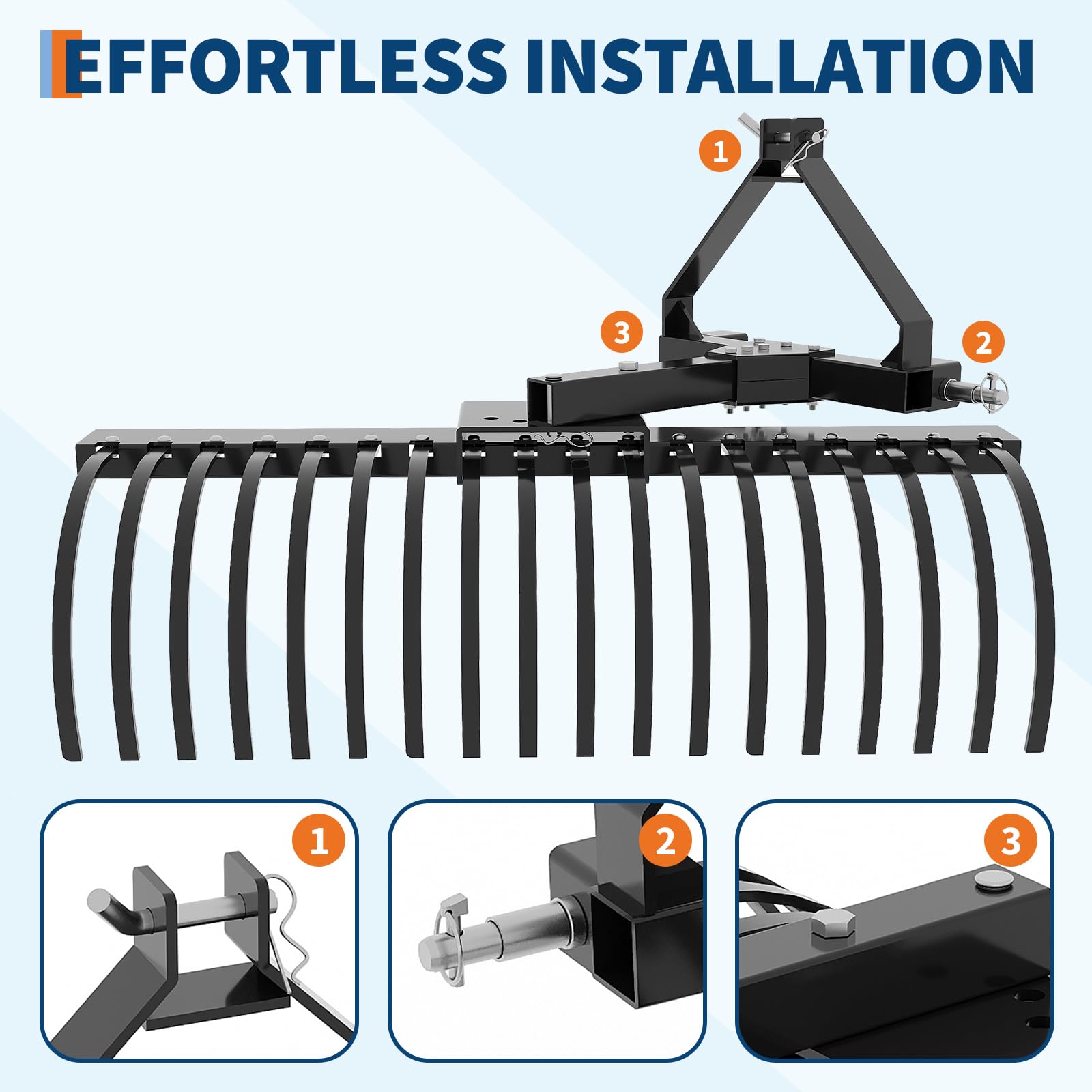 EFFORTLESS INSTALLATION

1

3

2

1

2

3