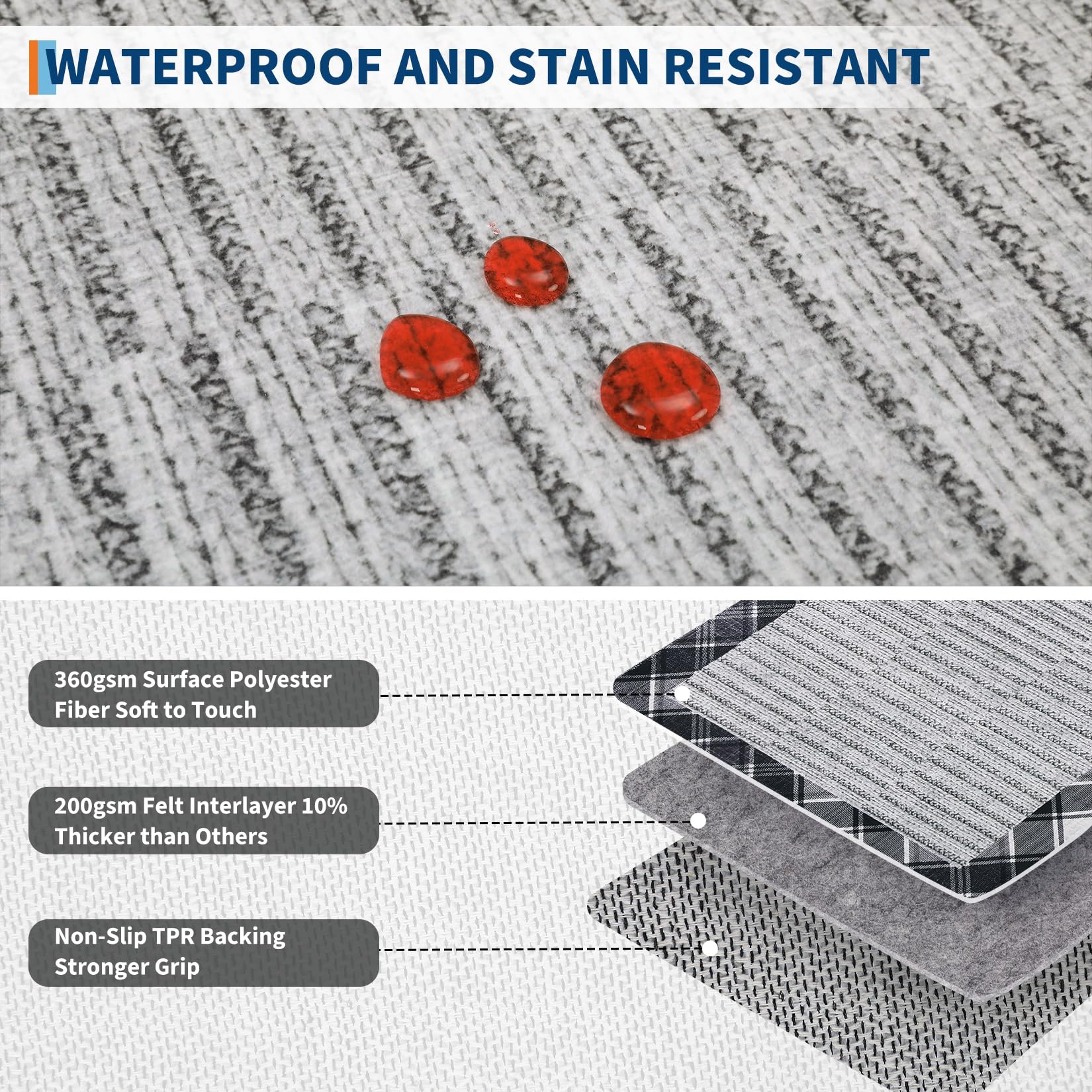 WATERPROOF AND STAIN RESISTANT

360gsm Surface Polyester Fiber Soft to Touch

200gsm Felt Interlayer 10% Thicker than Others

Non-Slip TPR Backing Stronger Grip