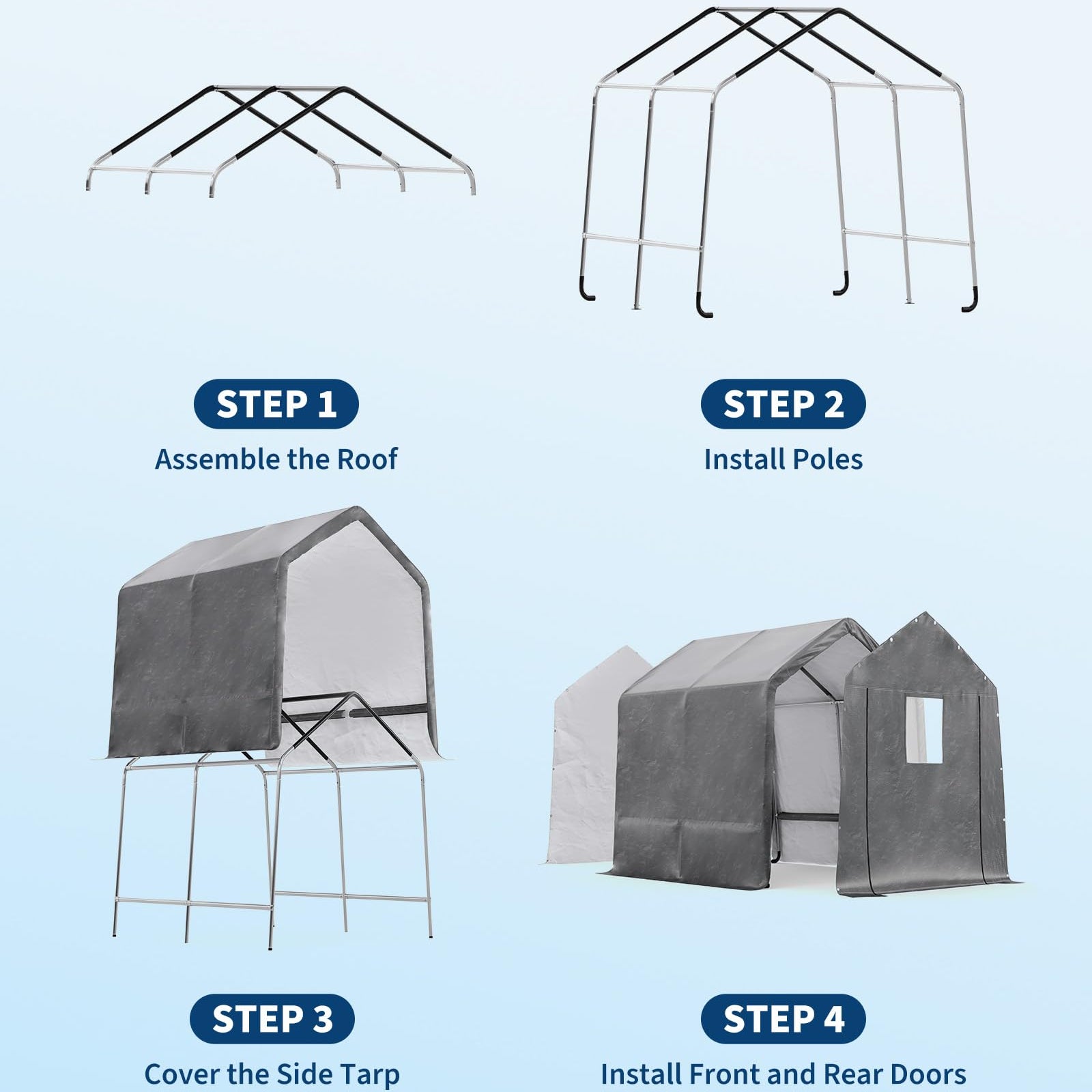 STEP 1
Assemble the Roof

STEP 2
Install Poles

STEP 3
Cover the Side Tarp

STEP 4
Install Front and Rear Doors