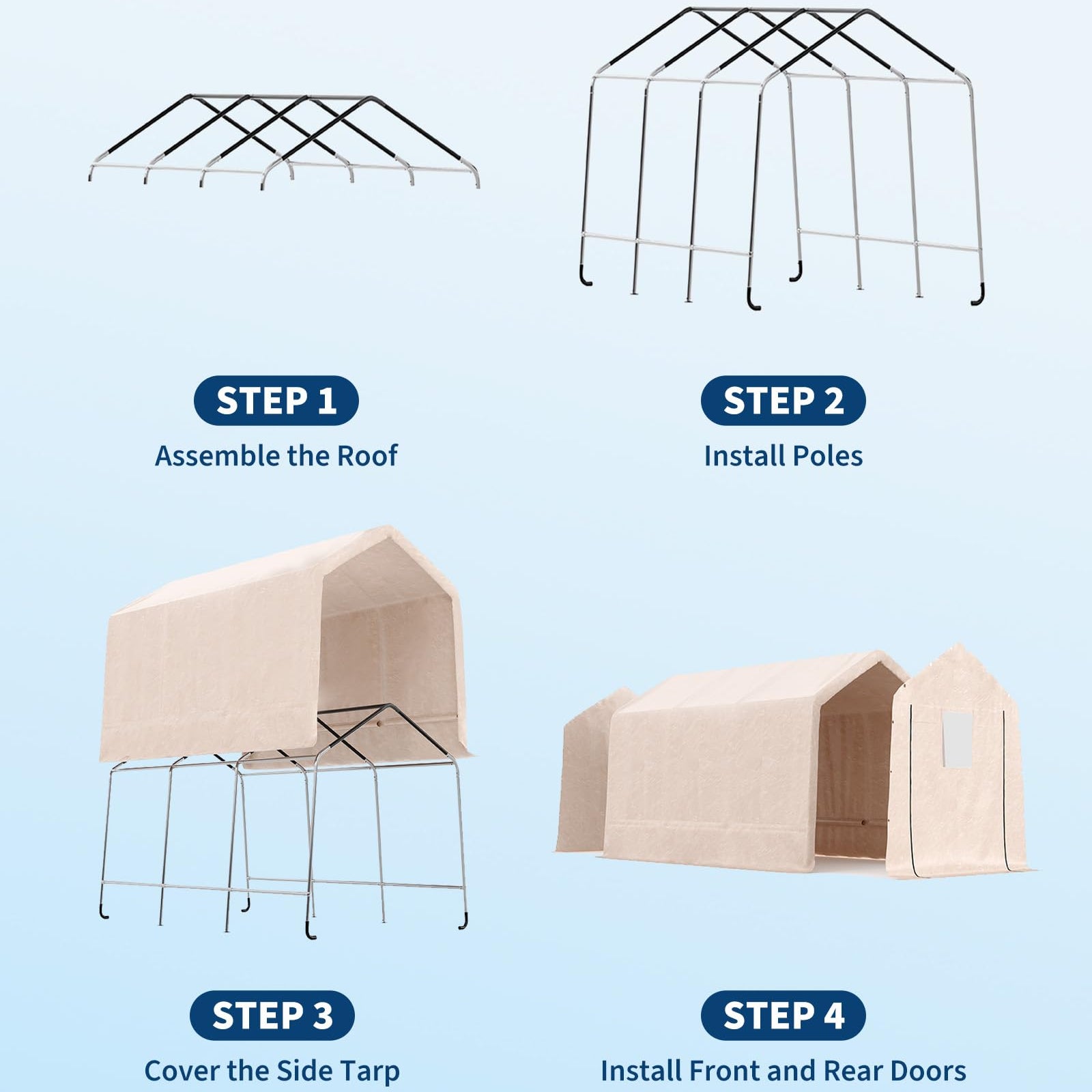 STEP 1
Assemble the Roof

STEP 2
Install Poles

STEP 3
Cover the Side Tarp

STEP 4
Install Front and Rear Doors