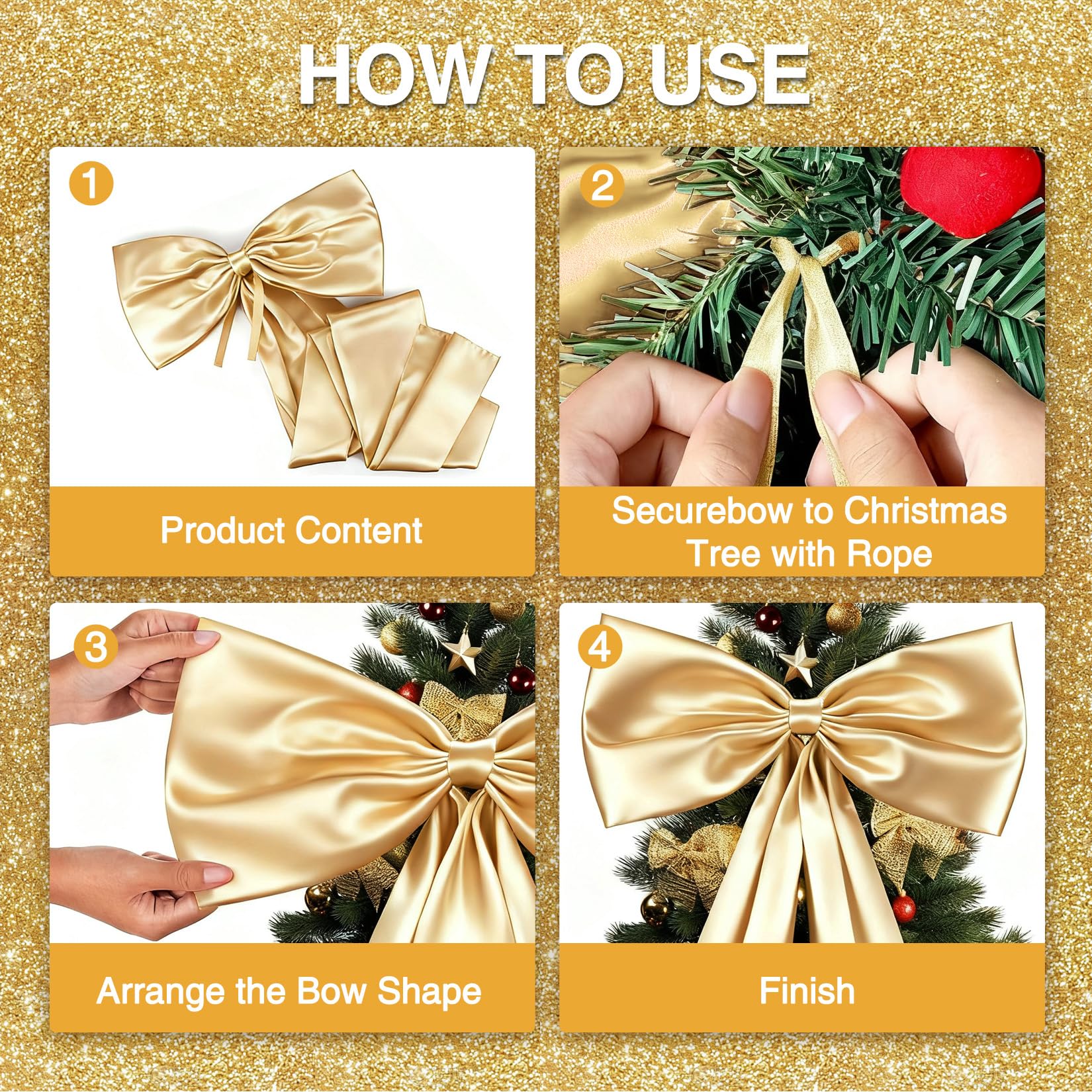 HOW TO USE

1

Product Content

2

Securebow to Christmas Tree with Rope

3

Arrange the Bow Shape

4

Finish