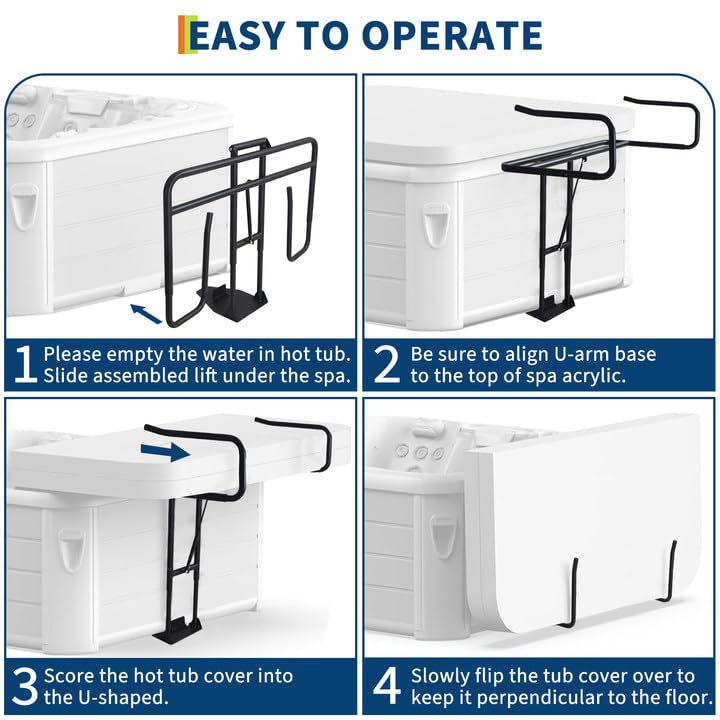 EASY TO OPERATE

1 Please empty the water in hot tub. Slide assembled lift under the spa.

2 Be sure to align U-arm base to the top of spa acrylic.

3 Score the hot tub cover into the U-shaped.

4 Slowly flip the tub cover over to keep it perpendicular to the floor.