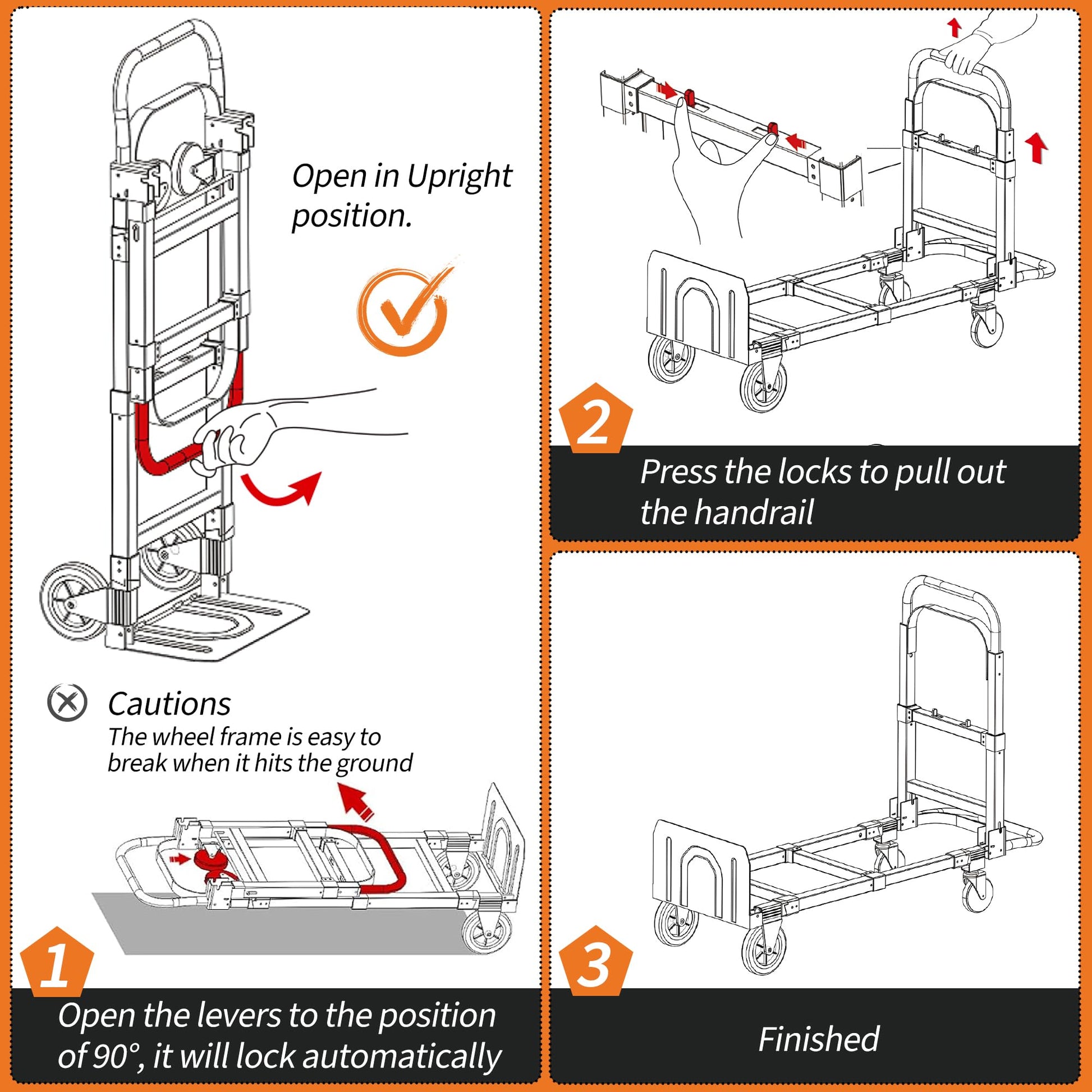 Open in Upright position.

Cautions
The wheel frame is easy to break when it hits the ground

1
Open the levers to the position of 90°, it will lock automatically

2
Press the locks to pull out the handrail

3
Finished