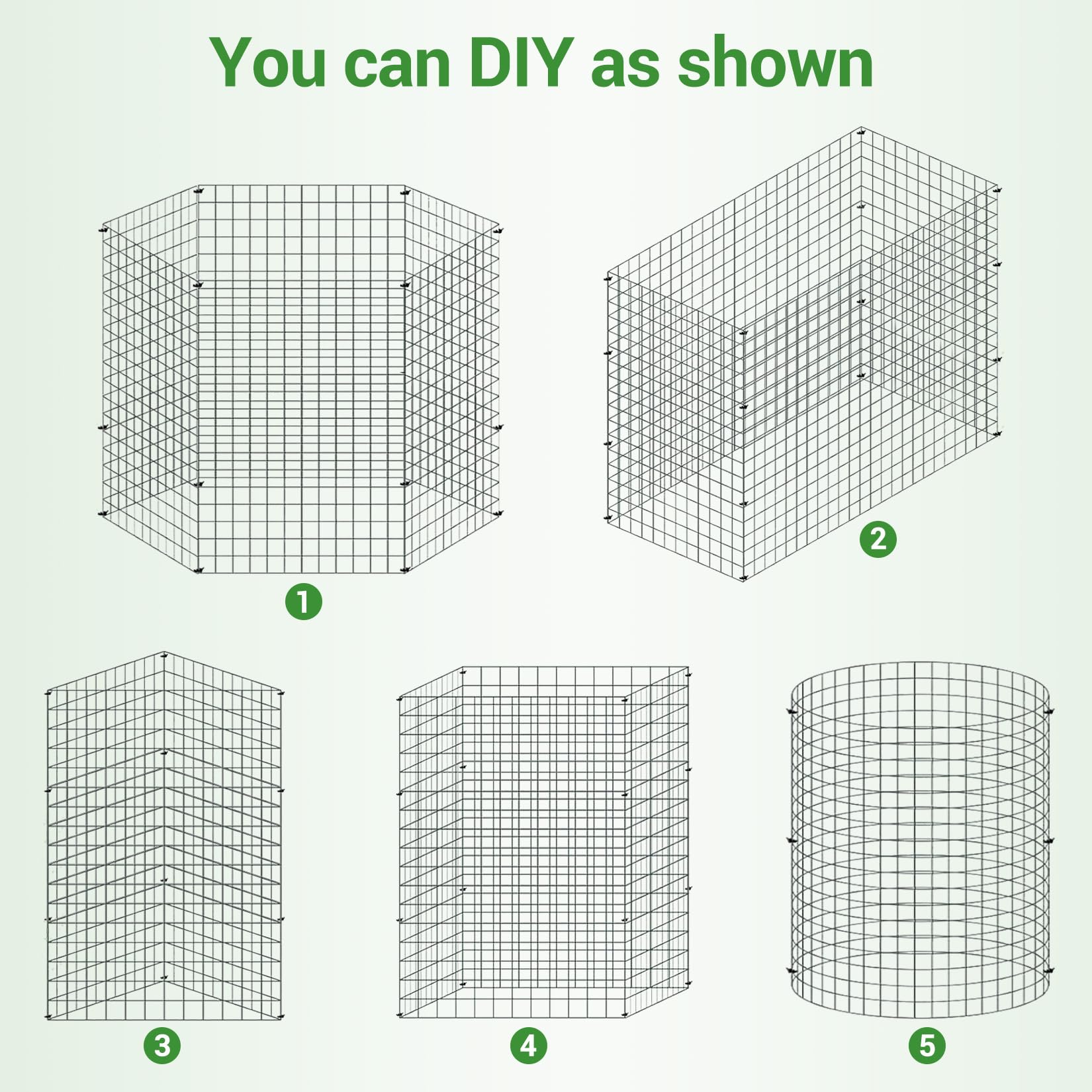 You can DIY as shown

1

2

3

4

5