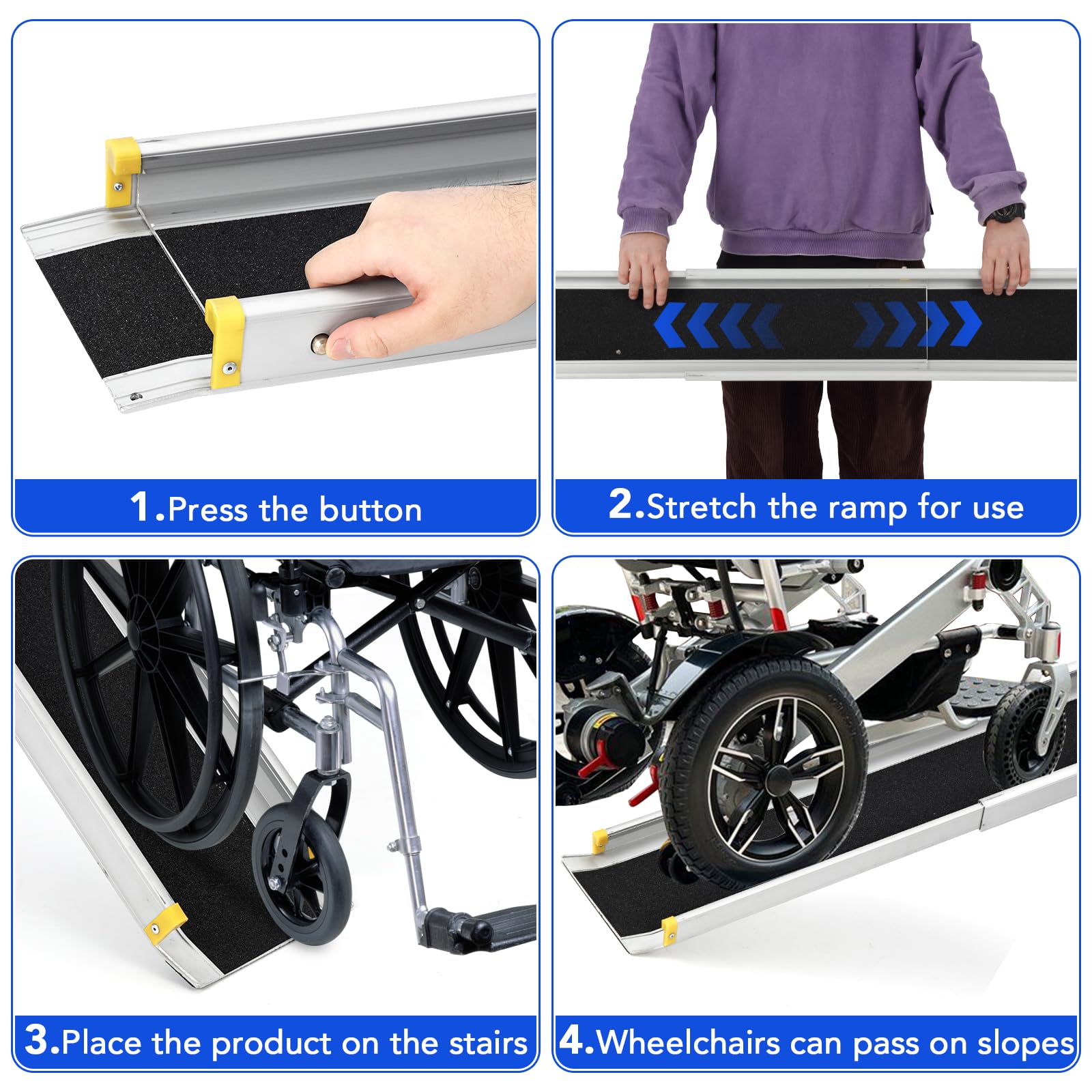 1.Press the button

2.Stretch the ramp for use

3.Place the product on the stairs

4.Wheelchairs can pass on slopes