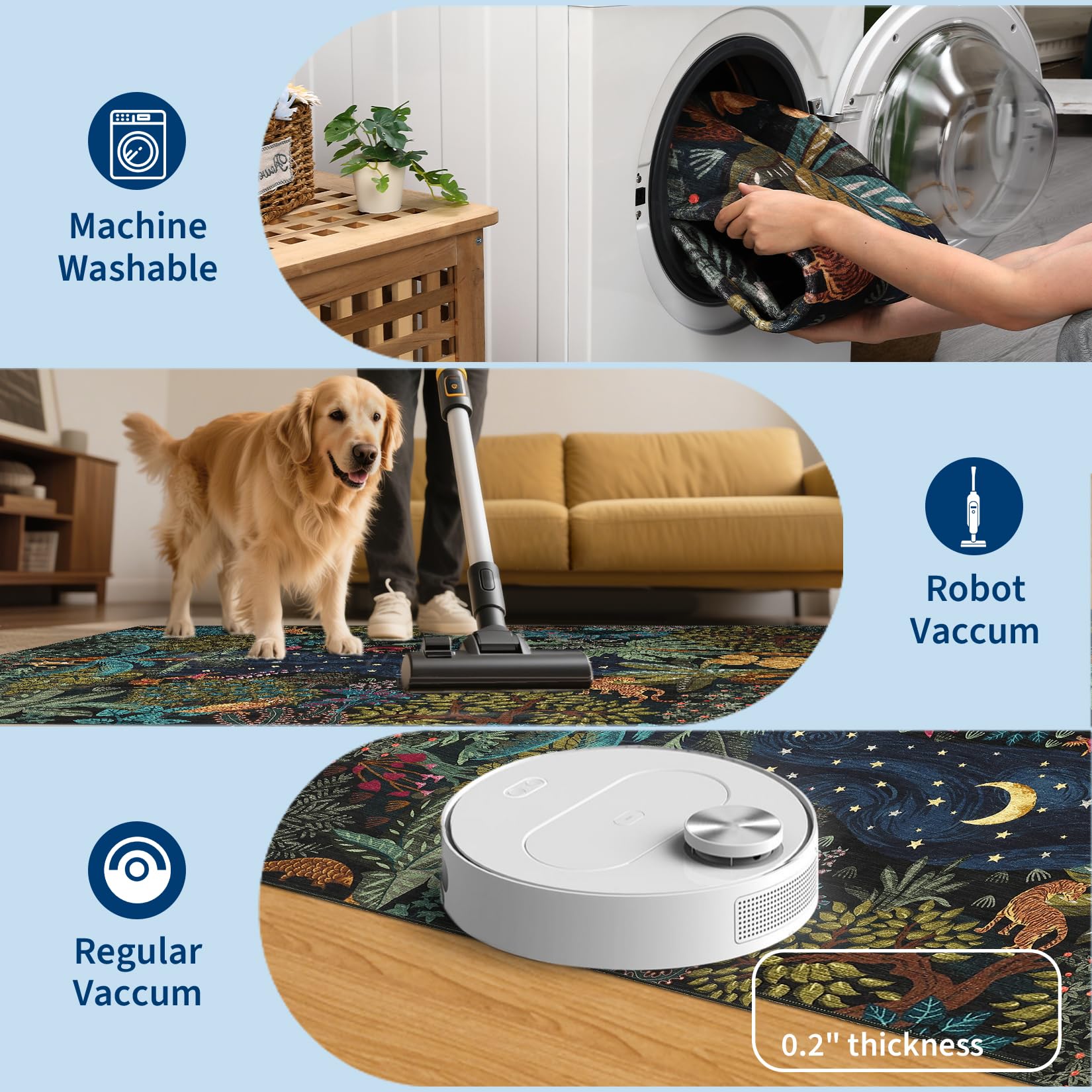 Machine Washable

Robot Vaccum

Regular Vaccum

0.2" thickness