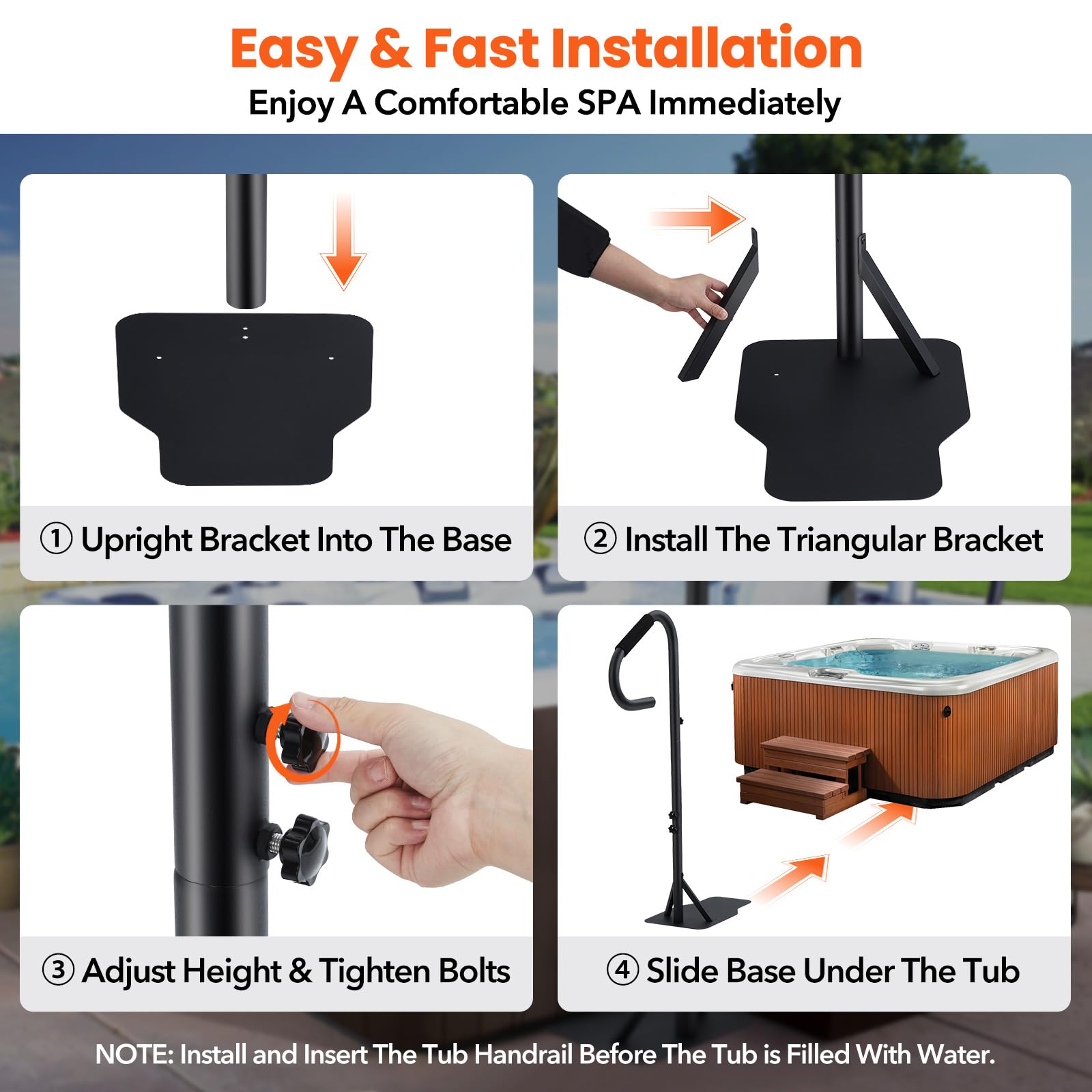 Easy & Fast Installation

Enjoy A Comfortable SPA Immediately

① Upright Bracket Into The Base

② Install The Triangular Bracket

③ Adjust Height & Tighten Bolts

④ Slide Base Under The Tub

NOTE: Install and Insert The Tub Handrail Before The Tub is Filled With Water.