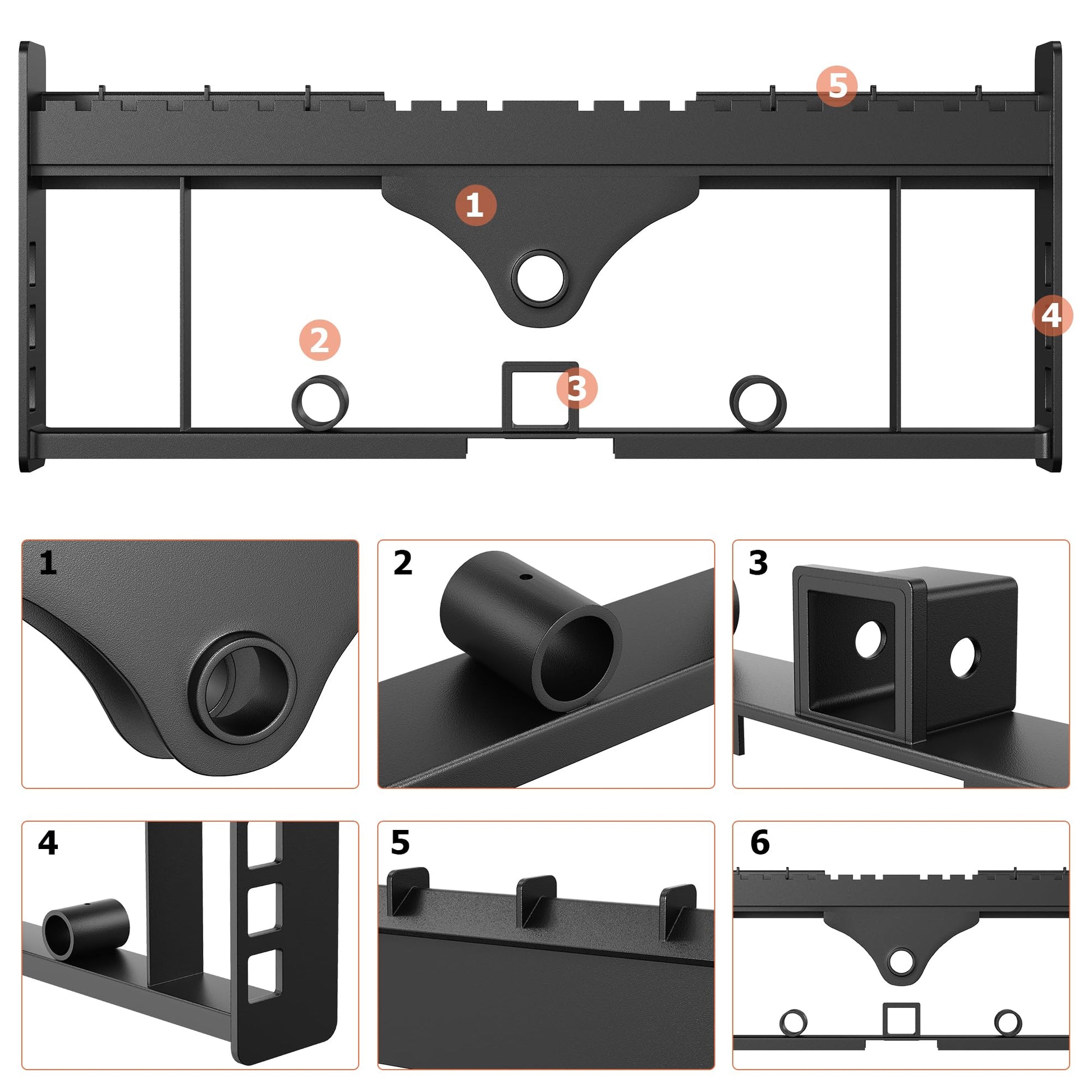 5
1
4
2
3
1
2
3
4
5
6