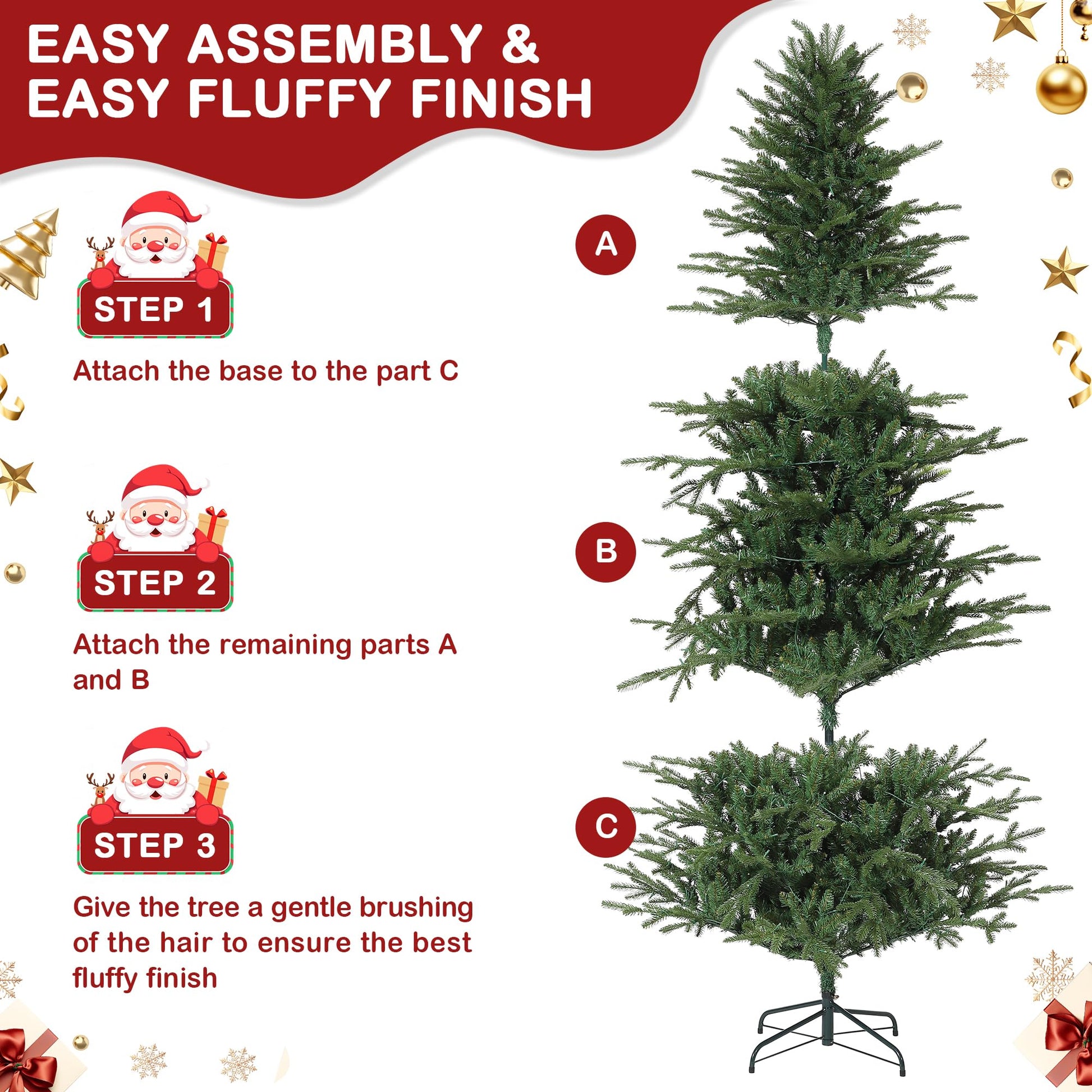 EASY ASSEMBLY &
EASY FLUFFY FINISH

STEP 1

Attach the base to the part C

STEP 2

Attach the remaining parts A and B

STEP 3

Give the tree a gentle brushing of the hair to ensure the best fluffy finish

A

B

C