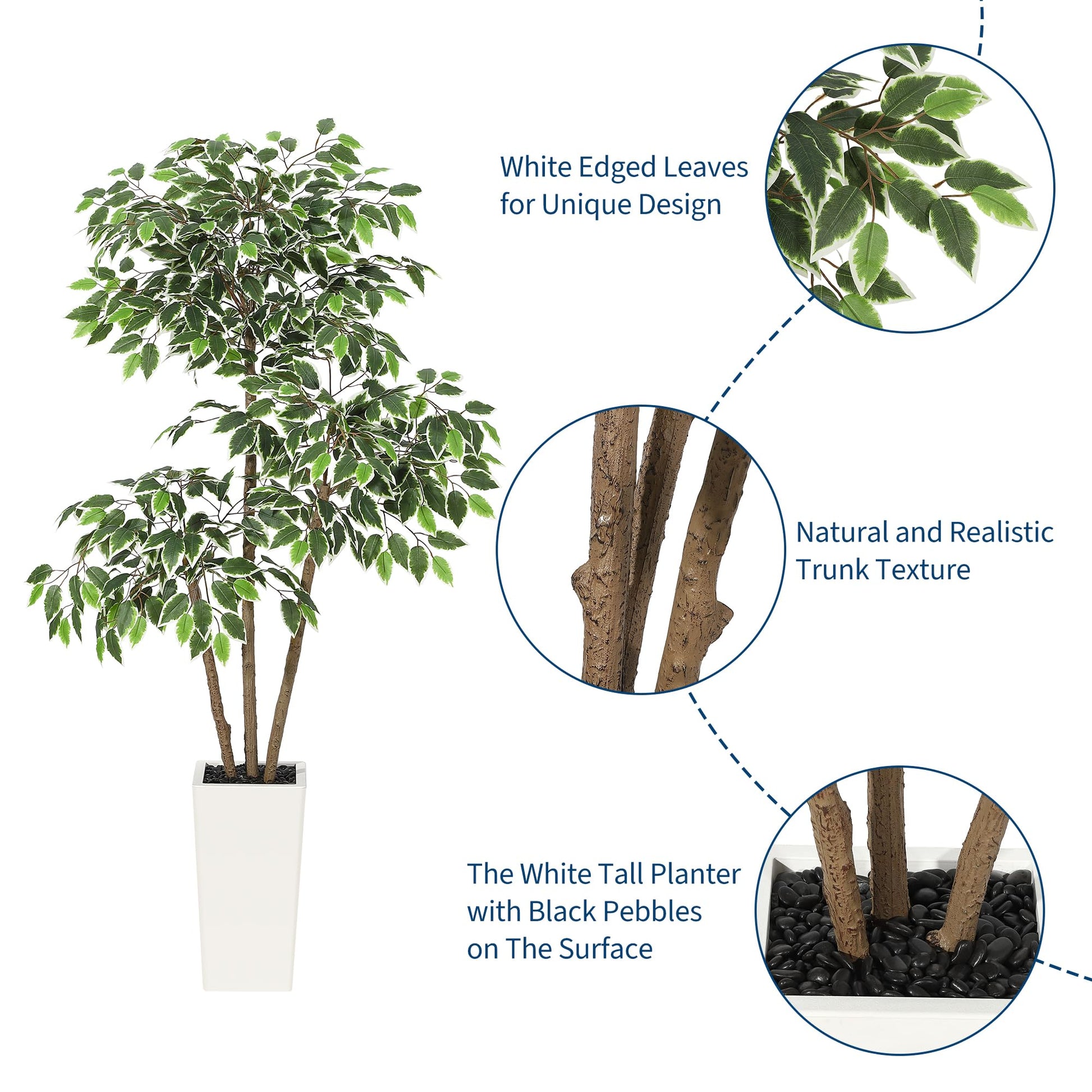 White Edged Leaves for Unique Design

Natural and Realistic Trunk Texture

The White Tall Planter with Black Pebbles on The Surface