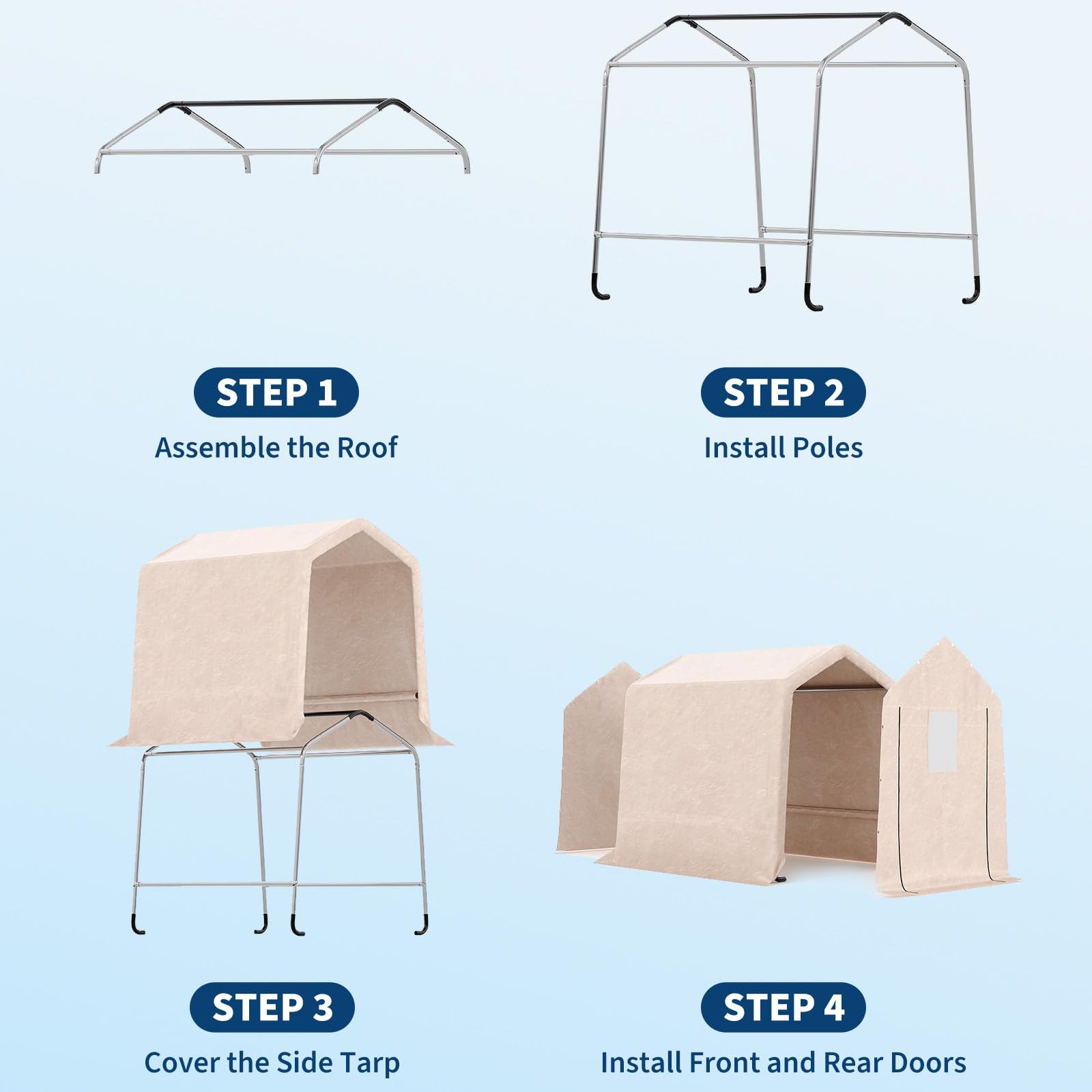 STEP 1
Assemble the Roof

STEP 2
Install Poles

STEP 3
Cover the Side Tarp

STEP 4
Install Front and Rear Doors