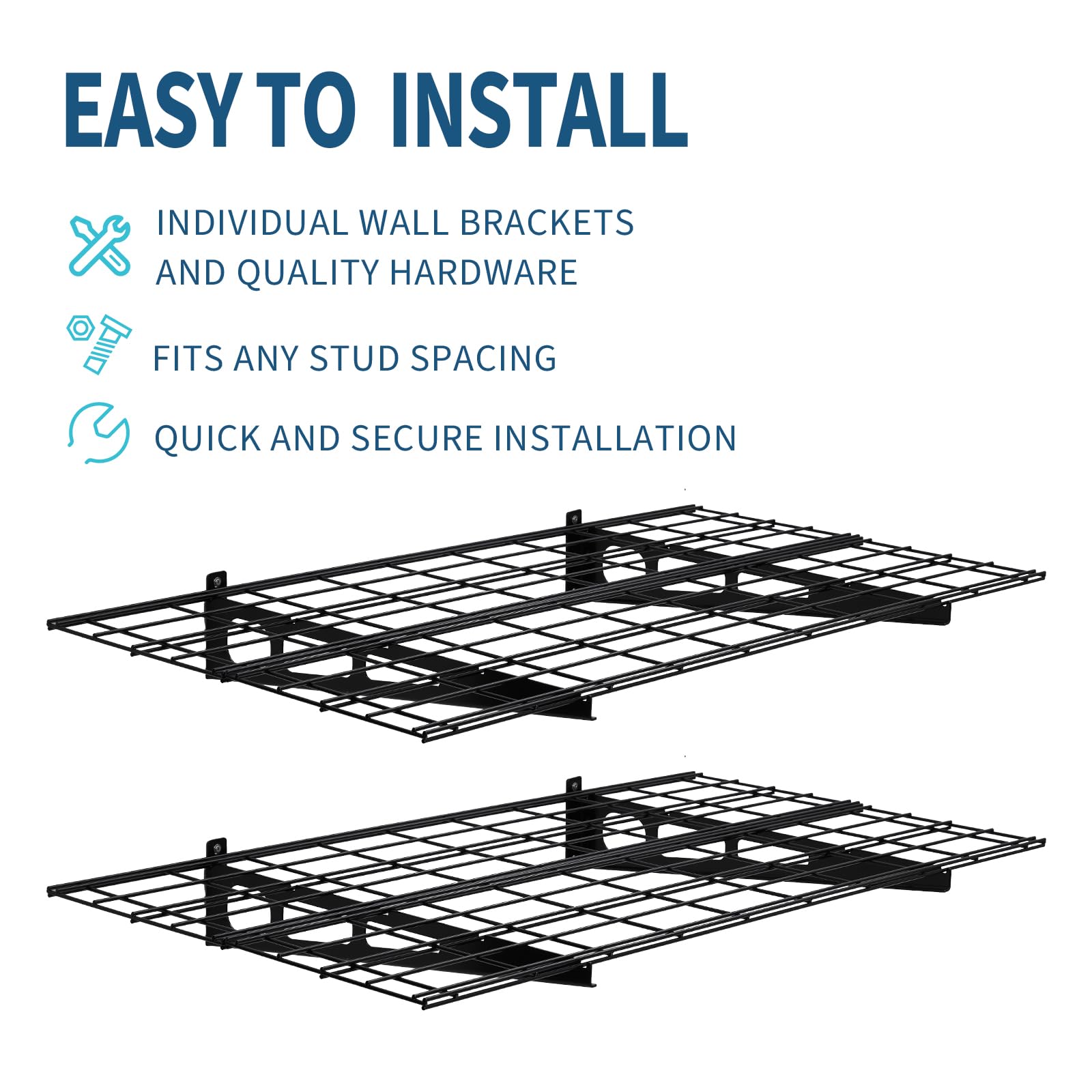 EASY TO INSTALL

INDIVIDUAL WALL BRACKETS AND QUALITY HARDWARE

FITS ANY STUD SPACING

QUICK AND SECURE INSTALLATION